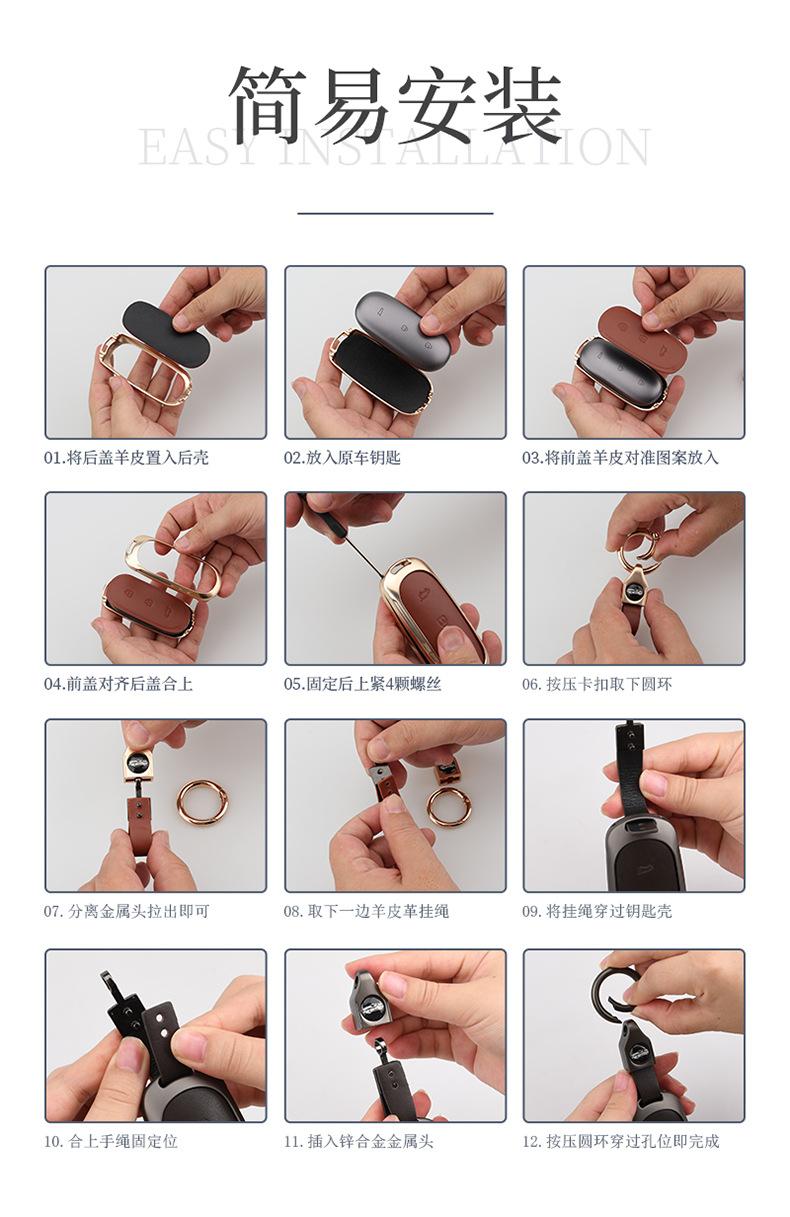 简易安装
EASY INSTALLATION

01.将后盖羊皮置入后壳

02.放入原车钥匙

03.将前盖羊皮对准图案放入

04.前盖对齐后盖合上

05.固定后上紧4颗螺丝

06. 按压卡扣取下圆环

07. 分离金属头拉出即可

08. 取下一边羊皮革挂绳

09. 将挂绳穿过钥匙壳

10. 合上手绳固定位

11. 插入锌合金金属头

12. 按压圆环穿过孔位即完成