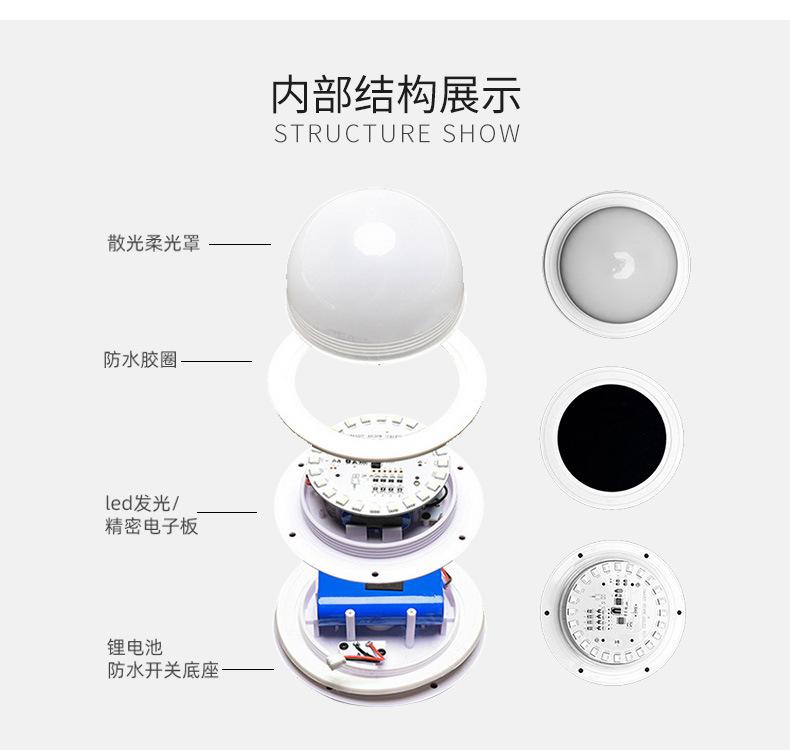 内部结构展示
STRUCTURE SHOW

散光柔光罩

防水胶圈

led发光/
精密电子板

锂电池
防水开关底座