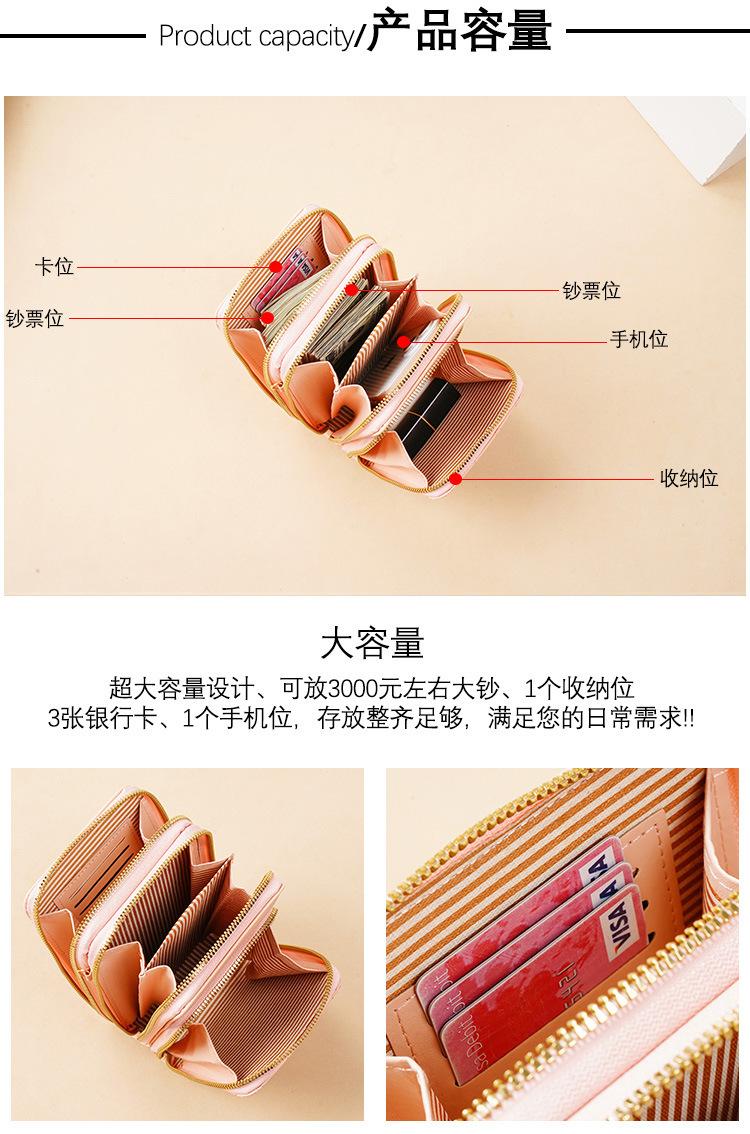 Product capacity/产品容量

卡位
钞票位
钞票位
手机位
收纳位

大容量

超大容量设计、可放3000元左右大钞、1个收纳位
3张银行卡、1个手机位，存放整齐足够，满足您的日常需求!!

VISA
VISA
VISA