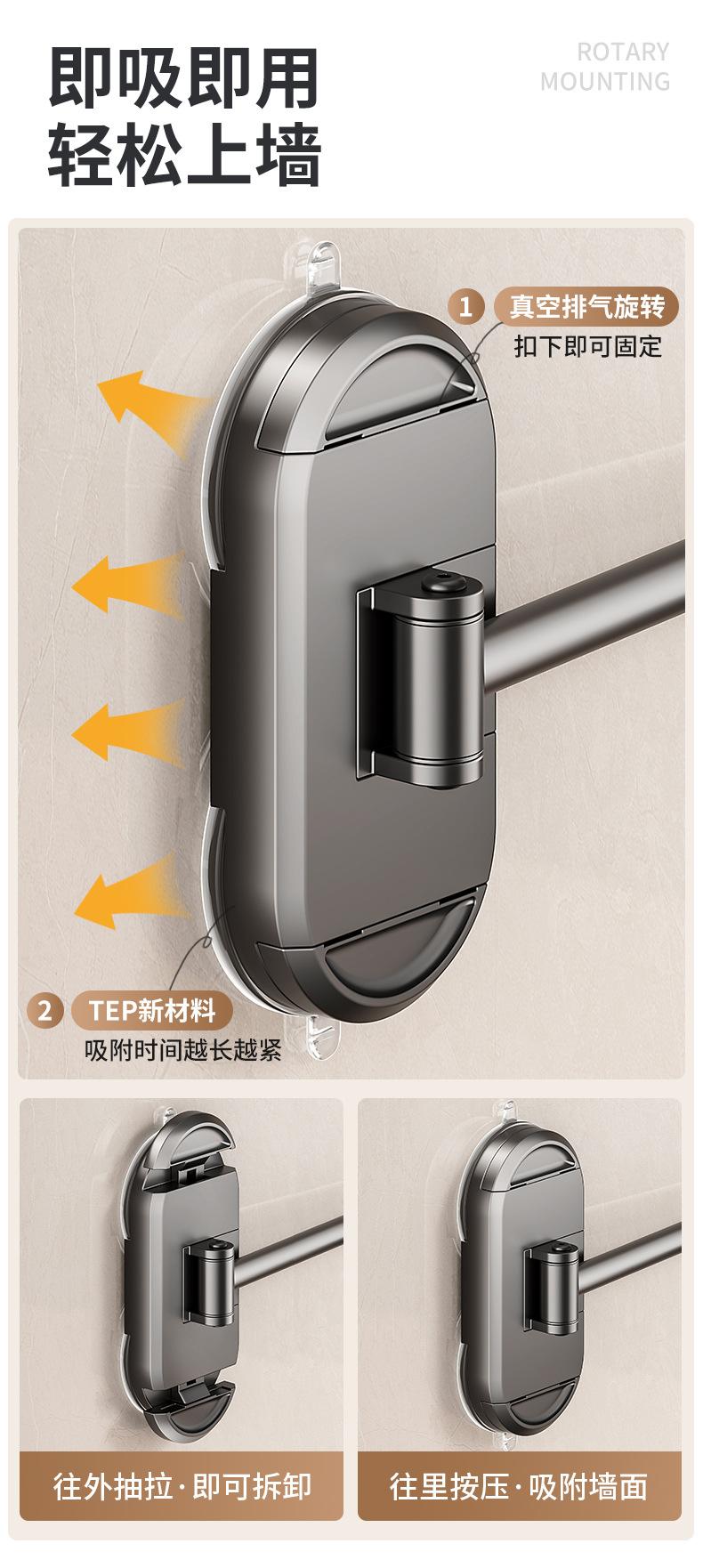 即吸即用
轻松上墙

ROTARY
MOUNTING

1 真空排气旋转
扣下即可固定

2 TEP新材料
吸附时间越长越紧

往外抽拉·即可拆卸

往里按压·吸附墙面