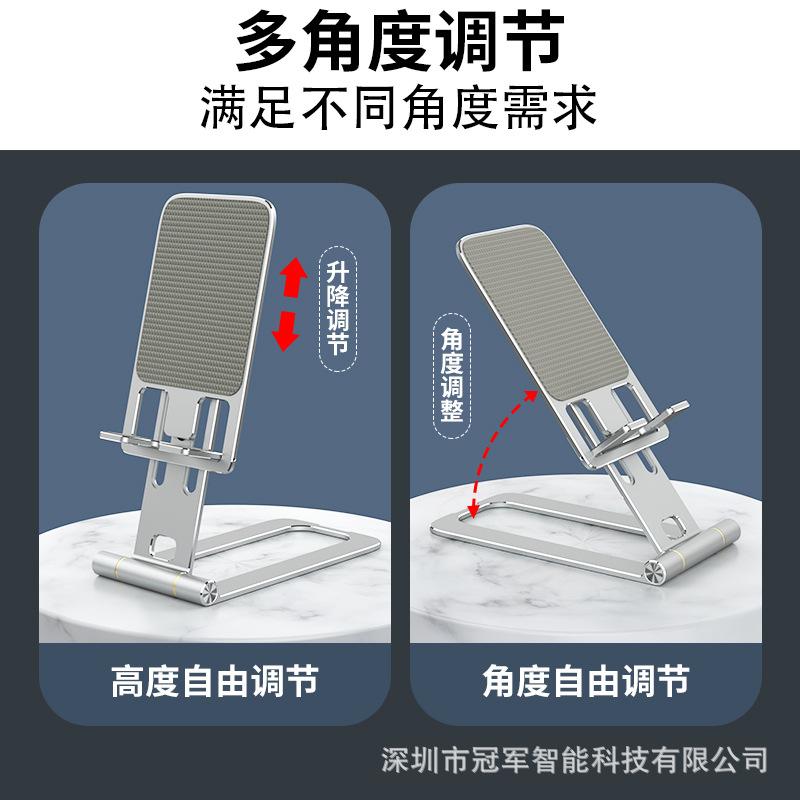 多角度调节
满足不同角度需求

升降调节

高度自由调节

角度调整

角度自由调节

深圳市冠军智能科技有限公司