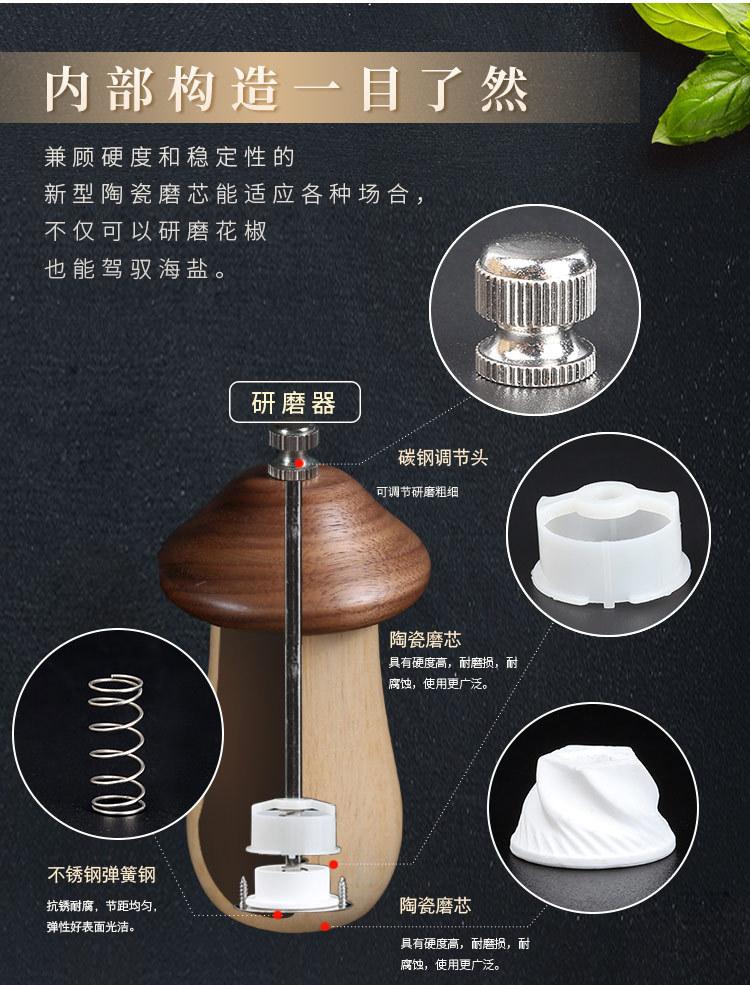 内部构造一目了然

兼顾硬度和稳定性的
新型陶瓷磨芯能适应各种场合，
不仅可以研磨花椒
也能驾驭海盐。

研磨器

碳钢调节头
可调节研磨粗细

陶瓷磨芯
具有硬度高，耐磨损，耐腐蚀，使用更广泛。

不锈钢弹簧钢
抗锈耐腐，节距均匀，弹性好表面光洁。

陶瓷磨芯
具有硬度高，耐磨损，耐腐蚀，使用更广泛。