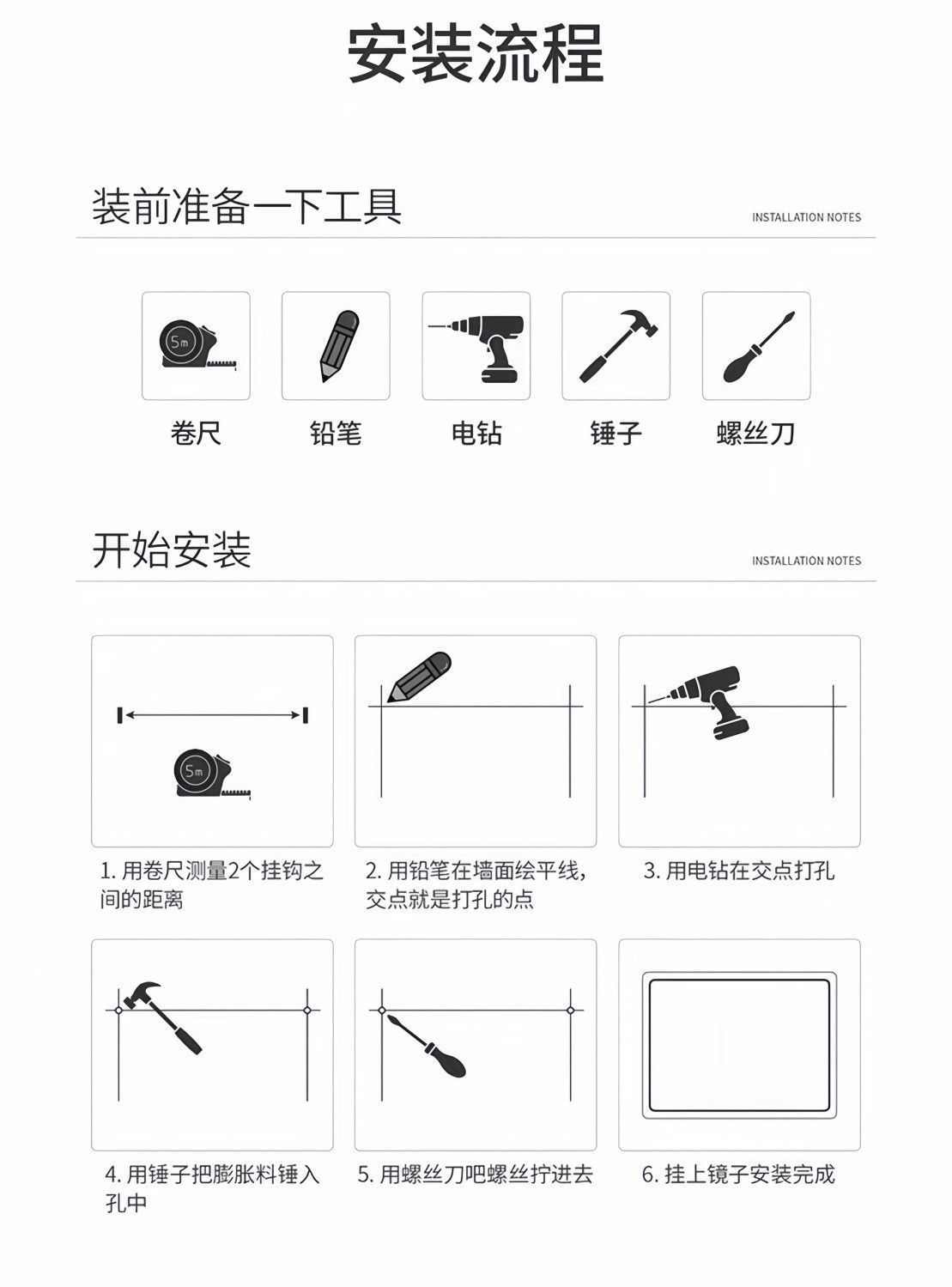 安装流程

装前准备一下工具

INSTALLATION NOTES

5m

卷尺

铅笔

电钻

锤子

螺丝刀

开始安装

INSTALLATION NOTES

5m

1. 用卷尺测量2个挂钩之间的距离

2. 用铅笔在墙面绘平线，交点就是打孔的点

3. 用电钻在交点打孔

4. 用锤子把膨胀料锤入孔中

5. 用螺丝刀吧螺丝拧进去

6. 挂上镜子安装完成