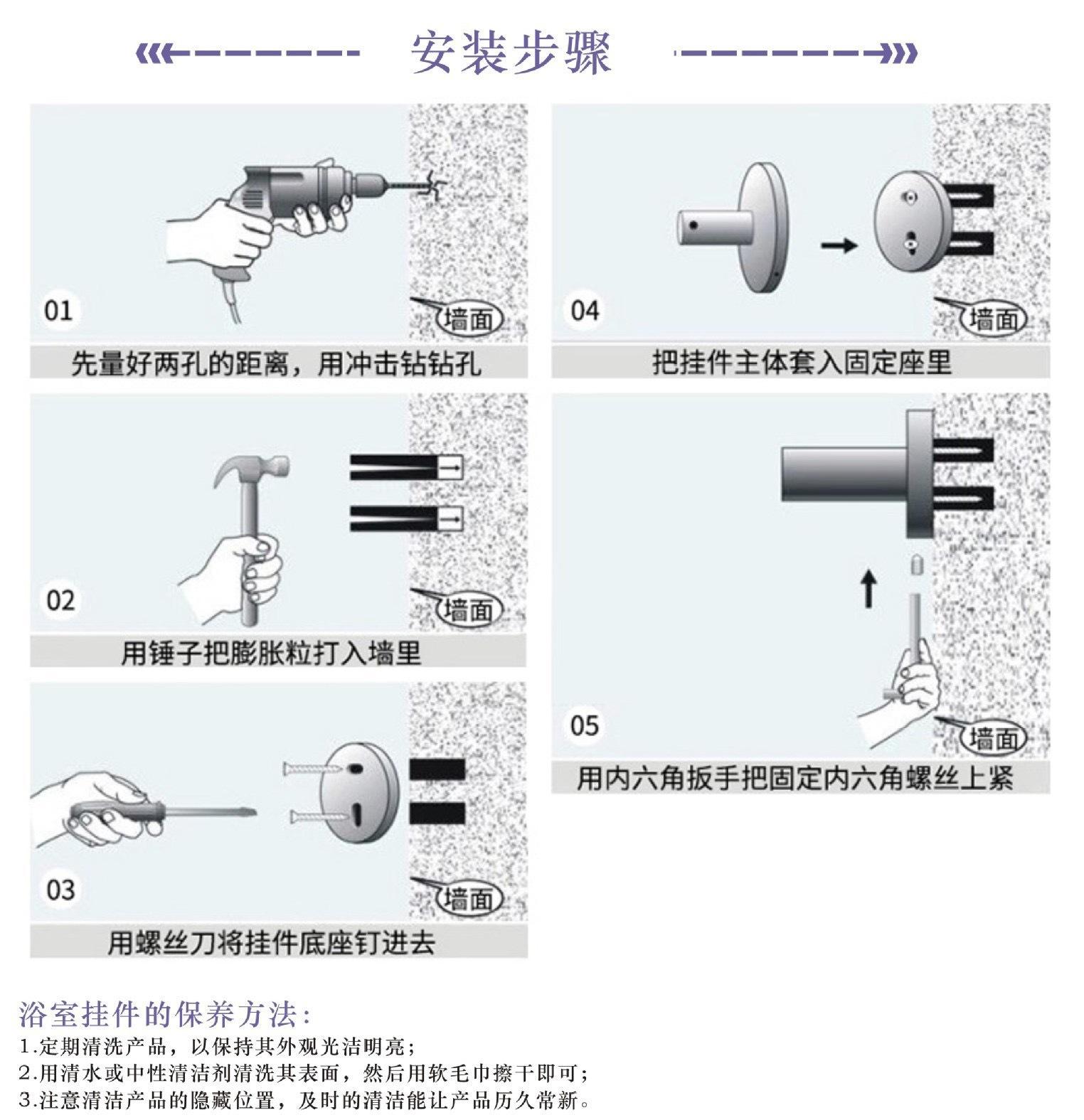 安装步骤

01

墙面

先量好两孔的距离，用冲击钻钻孔

02

墙面

用锤子把膨胀粒打入墙里

03

墙面

用螺丝刀将挂件底座钉进去

04

墙面

把挂件主体套入固定座里

05

墙面

用内六角扳手把固定内六角螺丝上紧

浴室挂件的保养方法：

1.定期清洗产品，以保持其外观光洁明亮；

2.用清水或中性清洁剂清洗其表面，然后用软毛巾擦干即可；

3.注意清洁产品的隐藏位置，及时的清洁能让产品历久常新。