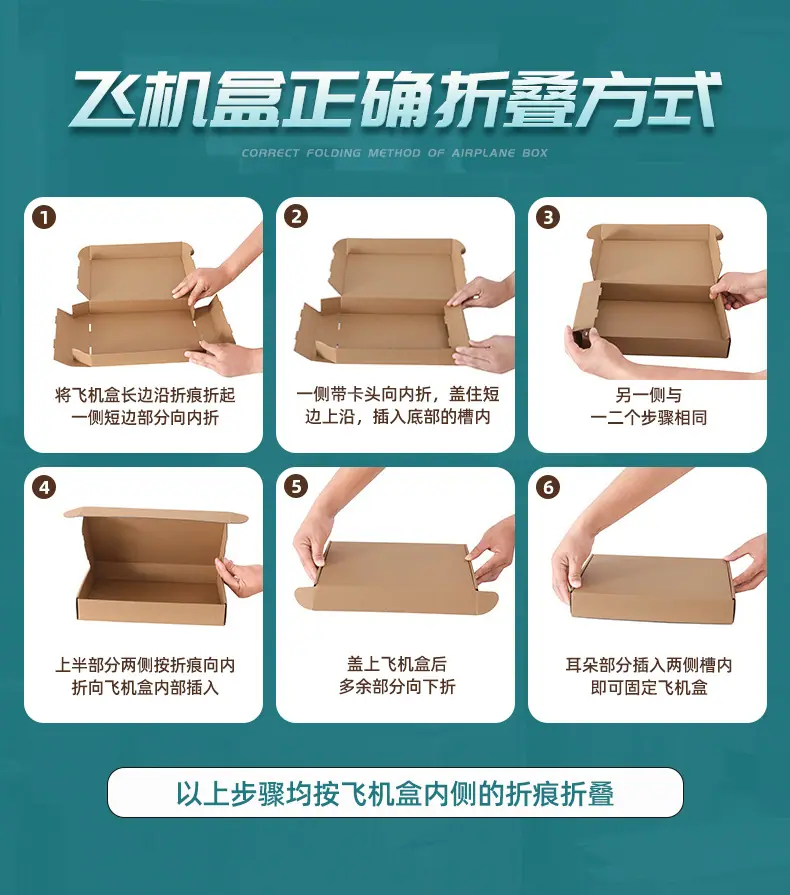 飞机盒正确折叠方式

CORRECT FOLDING METHOD OF AIRPLANE BOX

1
将飞机盒长边沿折痕折起
一侧短边部分向内折

2
一侧带卡头向内折，盖住短边上沿，插入底部的槽内

3
另一侧与
一二个步骤相同

4
上半部分两侧按折痕向内
折向飞机盒内部插入

5
盖上飞机盒后
多余部分向下折

6
耳朵部分插入两侧槽内
即可固定飞机盒

以上步骤均按飞机盒内侧的折痕折叠