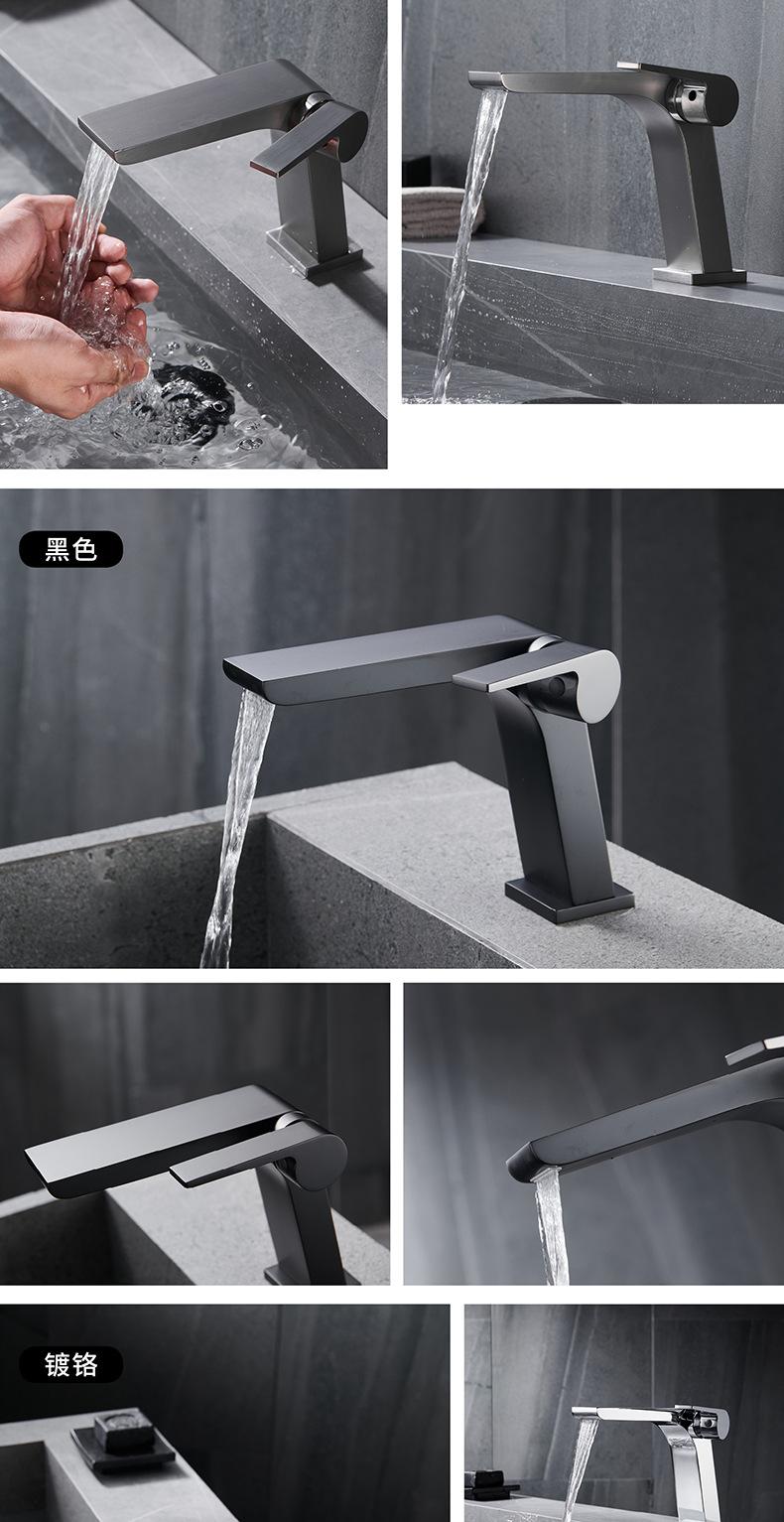 黑色

镀铬