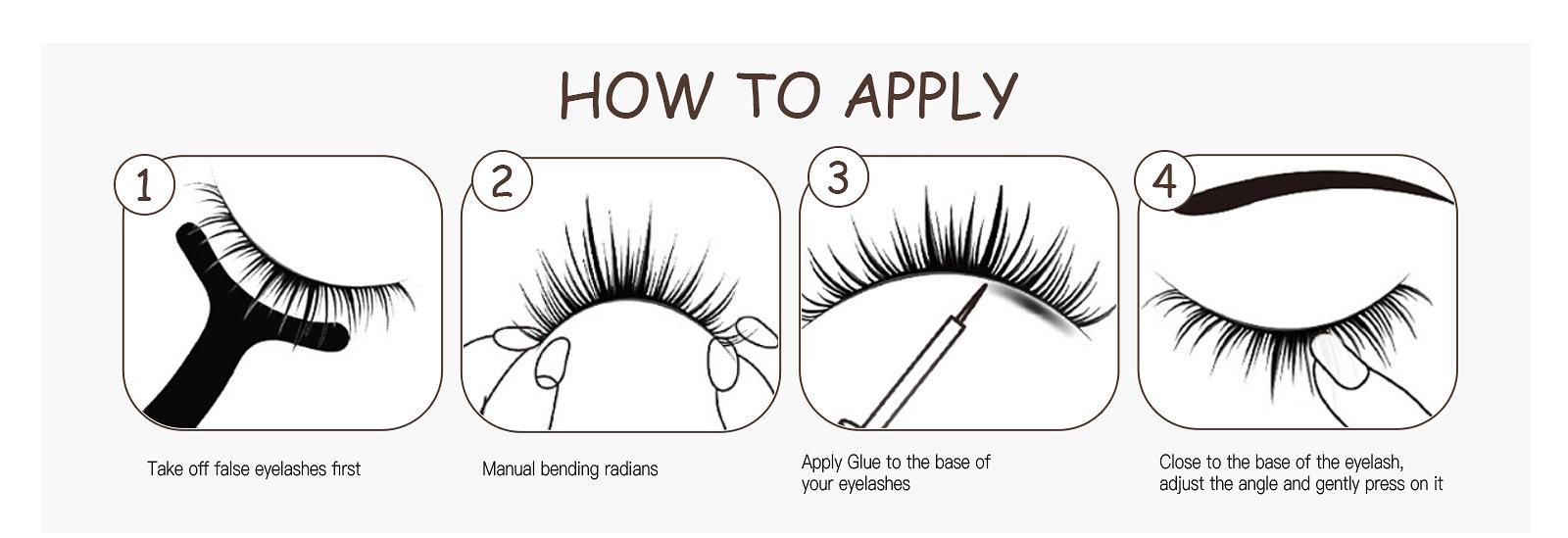 HOW TO APPLY

1

Take off false eyelashes first

2

Manual bending radians

3

Apply Glue to the base of your eyelashes

4

Close to the base of the eyelash, adjust the angle and gently press on it