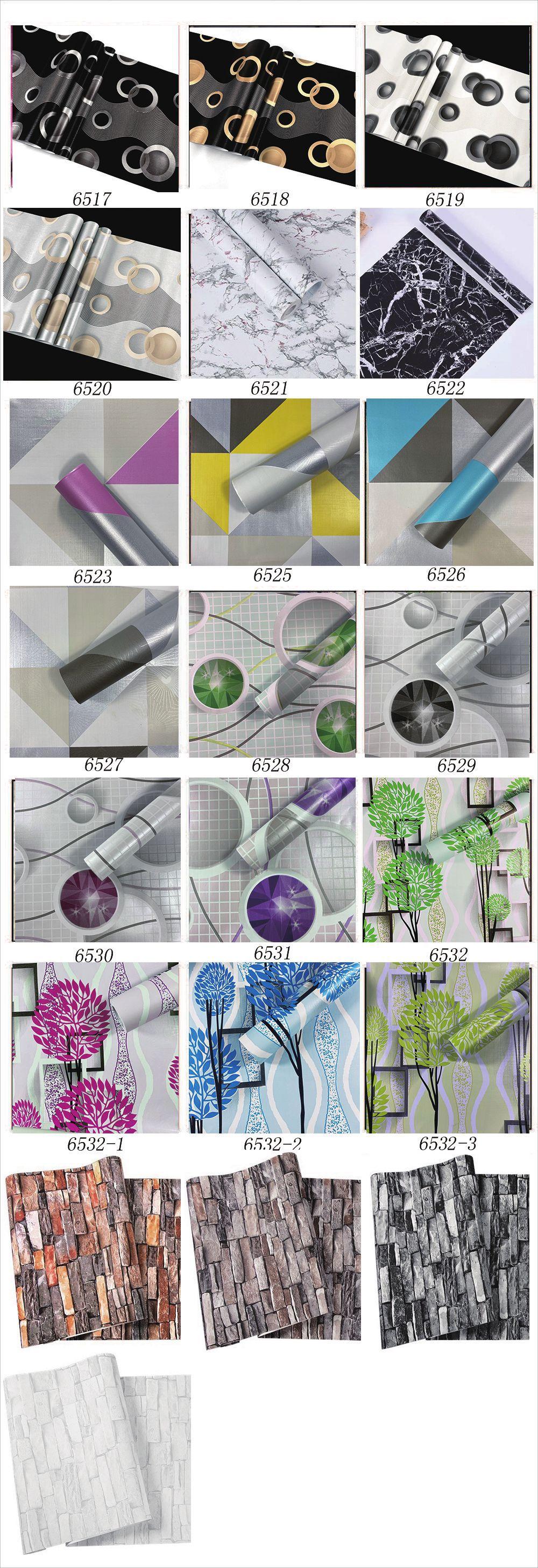 6517 6518 6519

6520 6521 6522

6523 6525 6526

6527 6528 6529

6530 6531 6532

6532-1 6532-2 6532-3