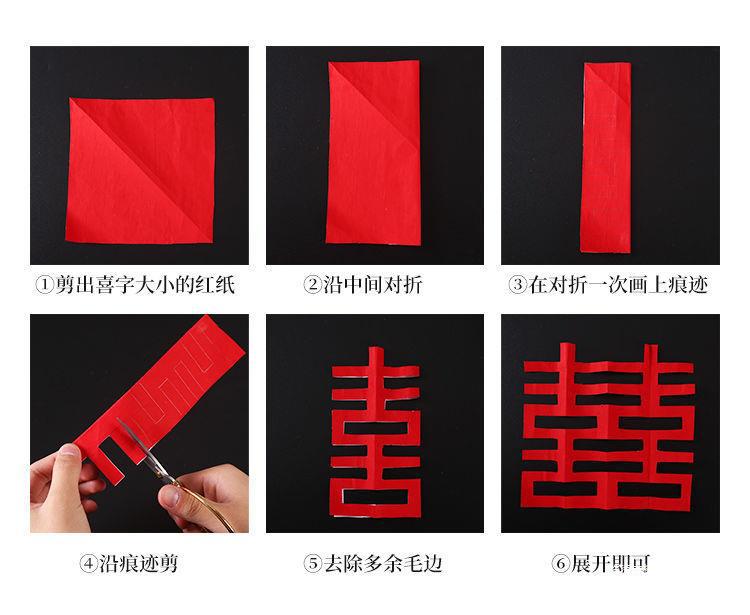 ①剪出喜字大小的红纸

②沿中间对折

③在对折一次画上痕迹

④沿痕迹剪

⑤去除多余毛边

⑥展开即可