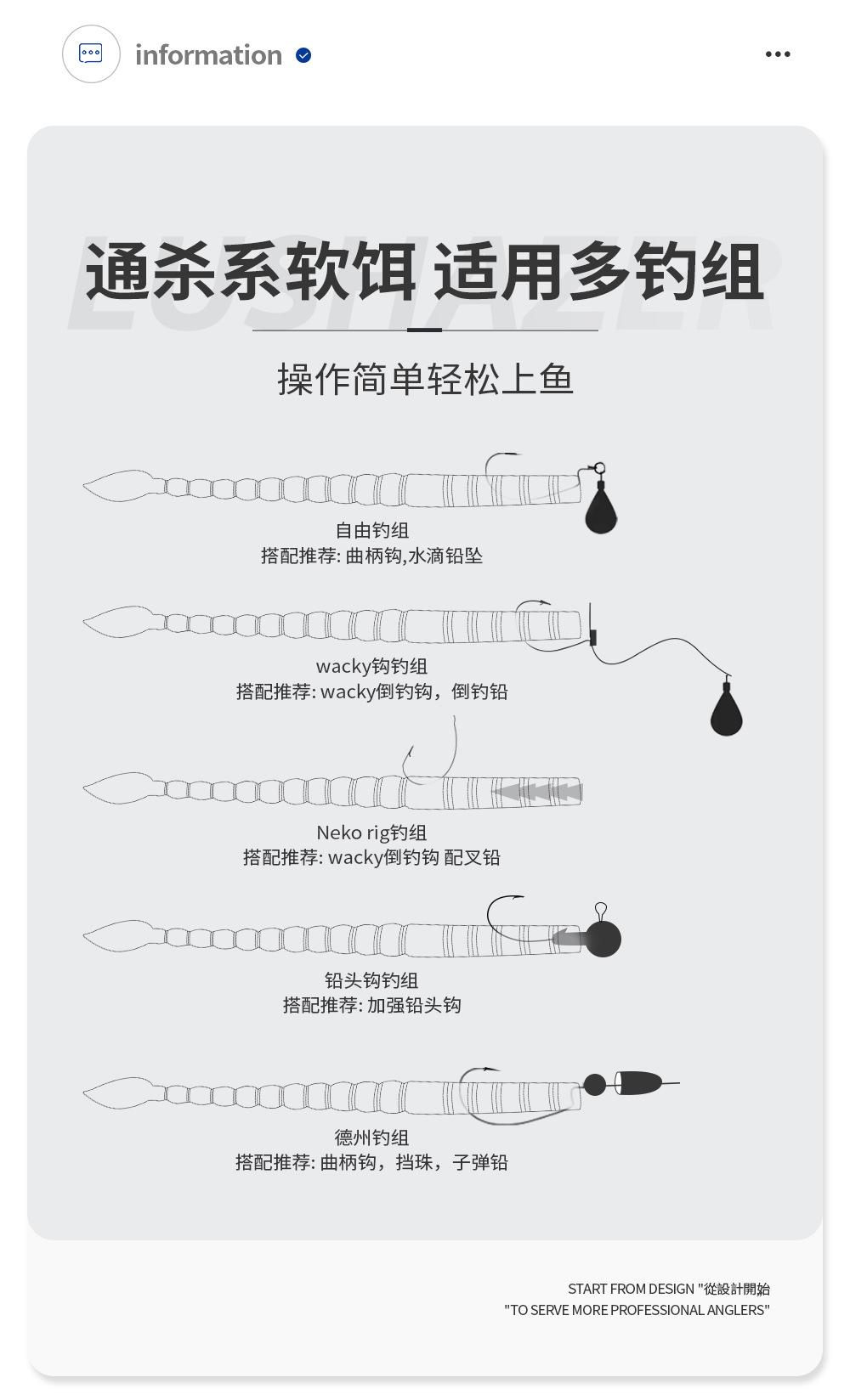 information

LUSHAZER

通杀系软饵 适用多钓组

操作简单轻松上鱼

自由钓组
搭配推荐: 曲柄钩,水滴铅坠

wacky钩钓组
搭配推荐: wacky倒钓钩，倒钓铅

Neko rig钓组
搭配推荐: wacky倒钓钩 配叉铅

铅头钩钓组
搭配推荐: 加强铅头钩

德州钓组
搭配推荐: 曲柄钩，挡珠，子弹铅

START FROM DESIGN "從設計開始
"TO SERVE MORE PROFESSIONAL ANGLERS"