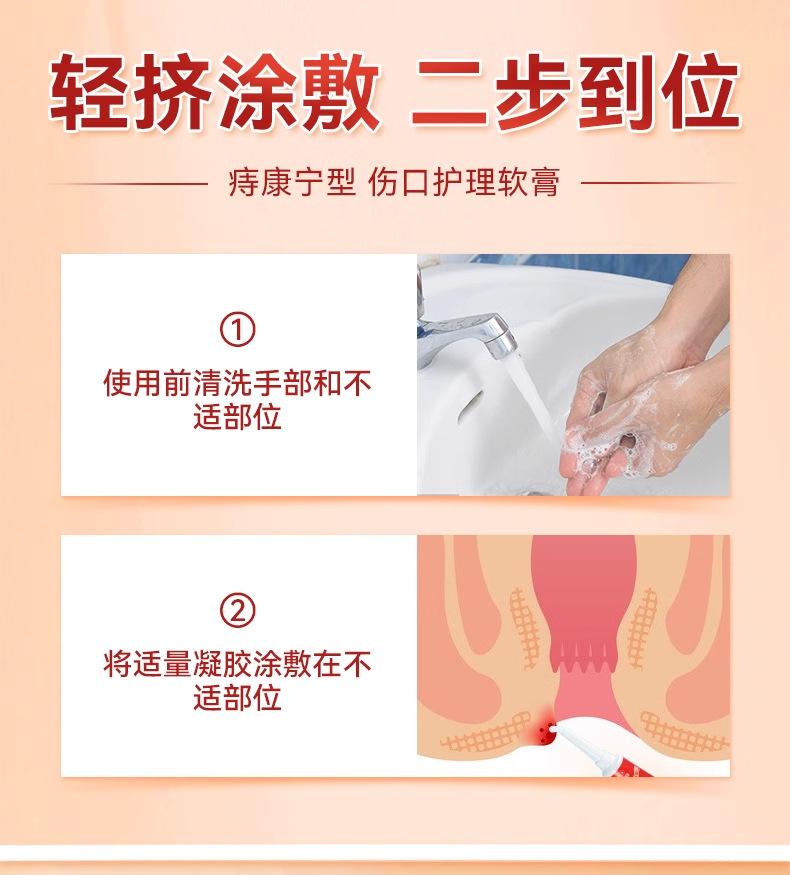 轻挤涂敷 二步到位

痔康宁型 伤口护理软膏

①
使用前清洗手部和不适部位

②
将适量凝胶涂敷在不适部位