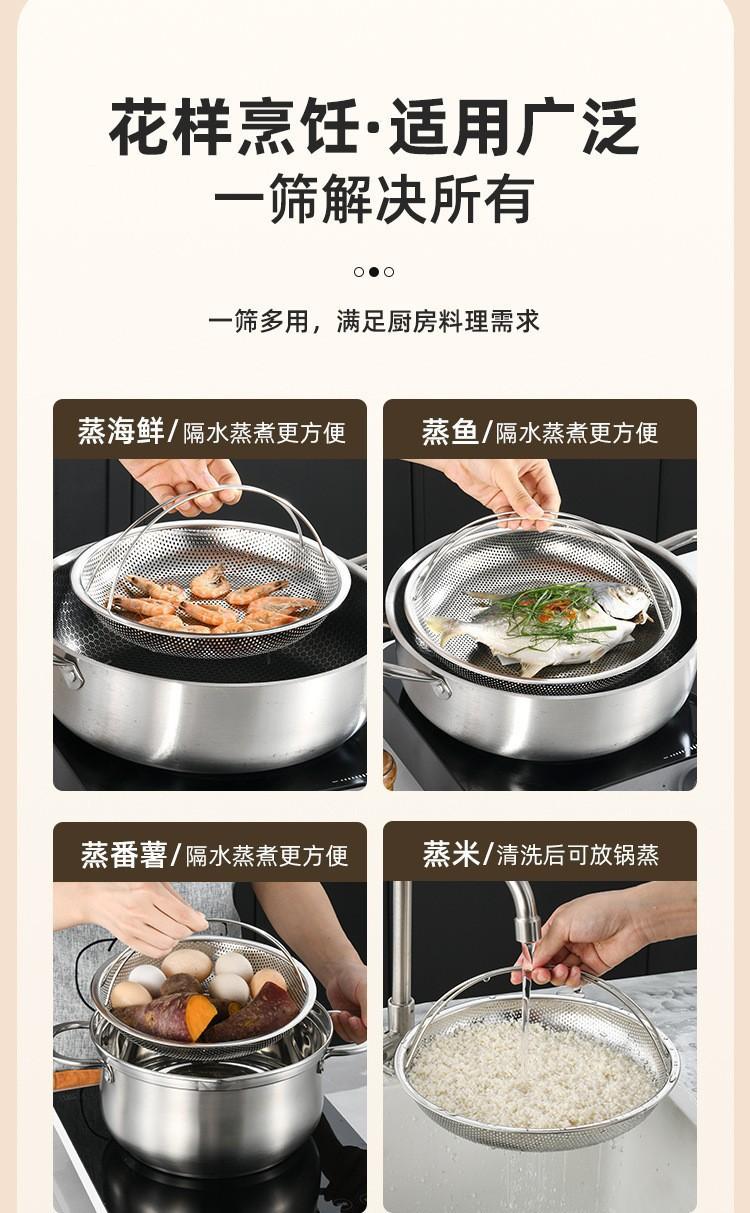 花样烹饪·适用广泛
一筛解决所有

一筛多用，满足厨房料理需求

蒸海鲜/隔水蒸煮更方便

蒸鱼/隔水蒸煮更方便

蒸番薯/隔水蒸煮更方便

蒸米/清洗后可放锅蒸