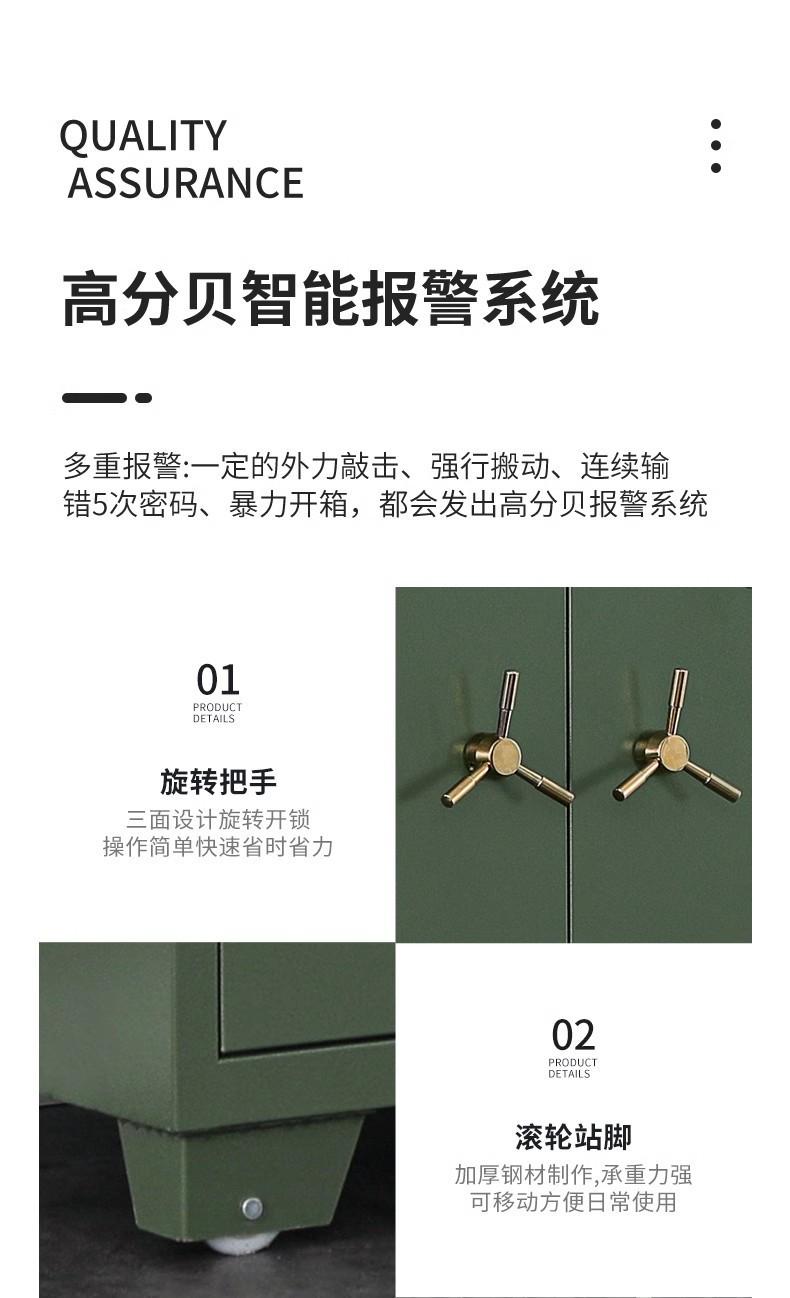 QUALITY
ASSURANCE

高分贝智能报警系统

多重报警:一定的外力敲击、强行搬动、连续输错5次密码、暴力开箱，都会发出高分贝报警系统

01
PRODUCT
DETAILS

旋转把手

三面设计旋转开锁
操作简单快速省时省力

02
PRODUCT
DETAILS

滚轮站脚

加厚钢材制作,承重力强
可移动方便日常使用