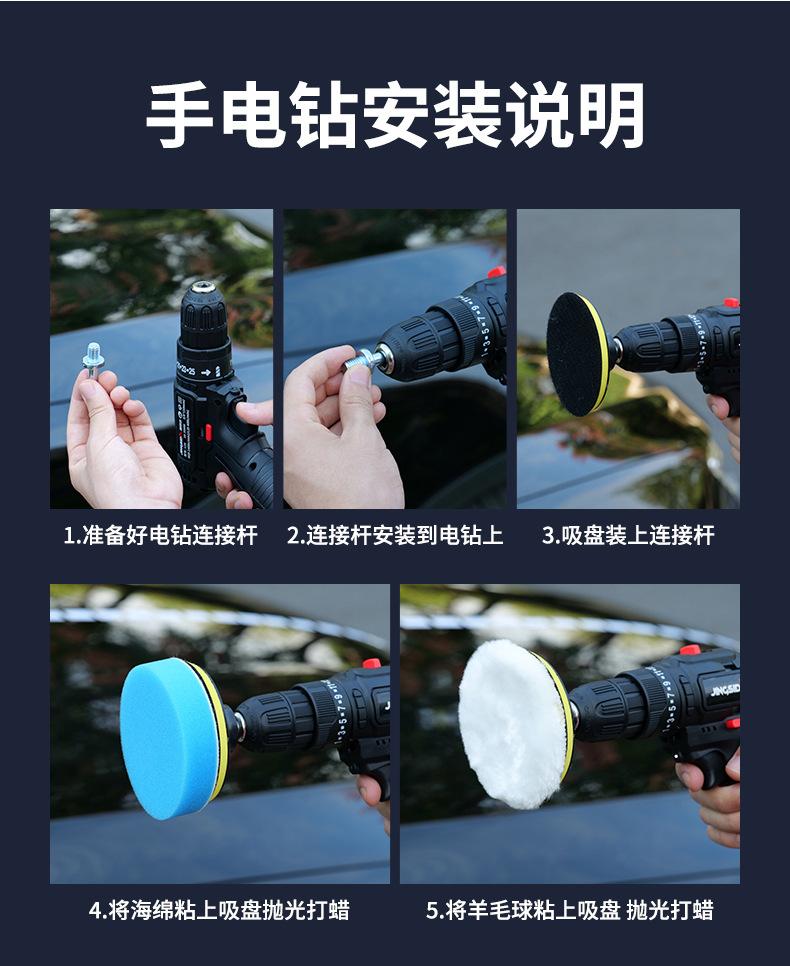 手电钻安装说明

1.准备好电钻连接杆

2.连接杆安装到电钻上

3.吸盘装上连接杆

4.将海绵粘上吸盘抛光打蜡

5.将羊毛球粘上吸盘 抛光打蜡