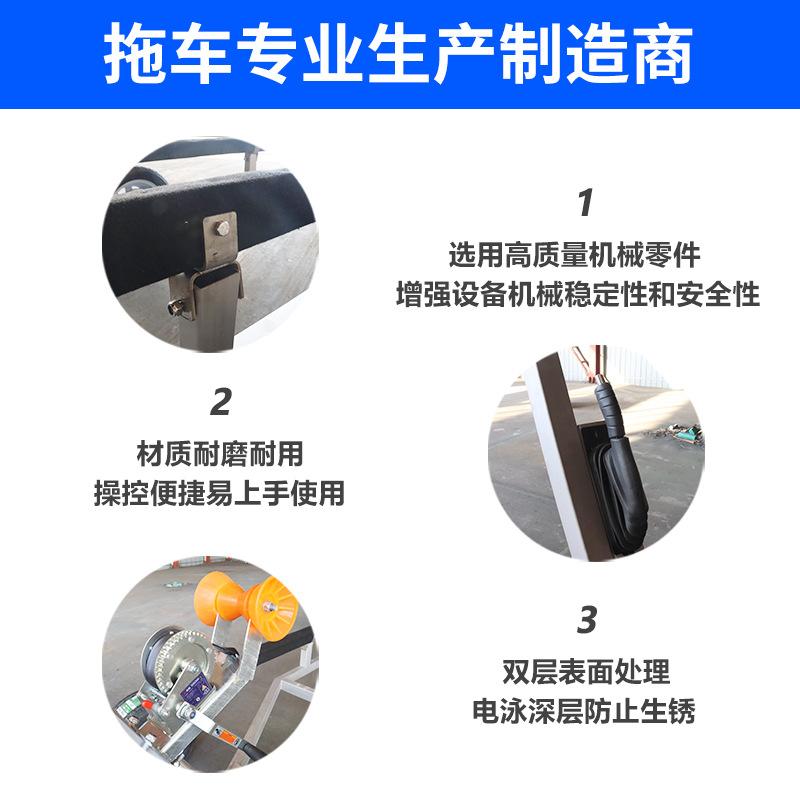 拖车专业生产制造商

1

选用高质量机械零件
增强设备机械稳定性和安全性

2

材质耐磨耐用
操控便捷易上手使用

3

双层表面处理
电泳深层防止生锈