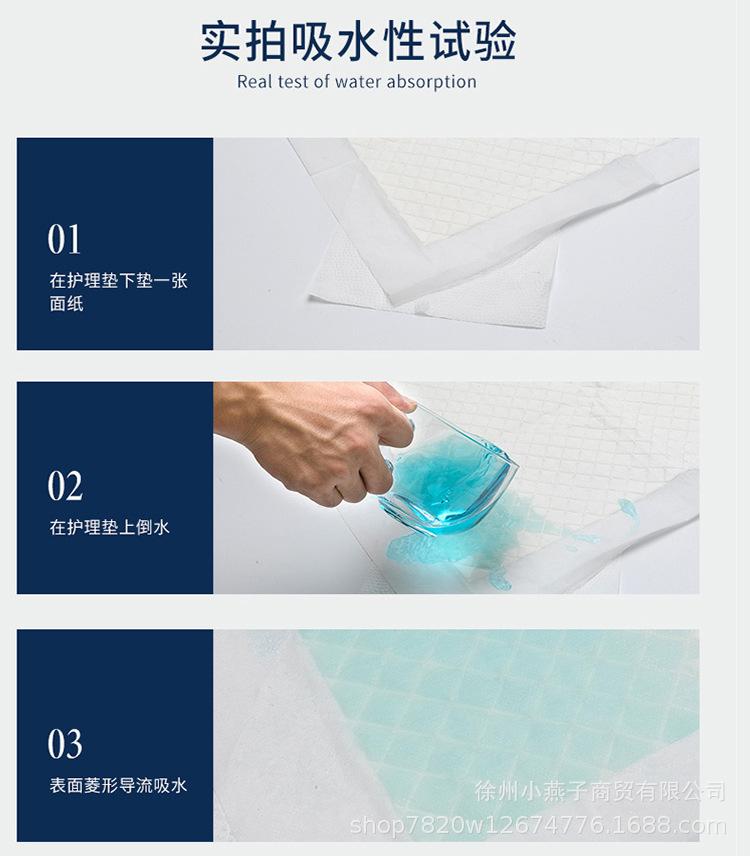 实拍吸水性试验

Real test of water absorption

01

在护理垫下垫一张面纸

02

在护理垫上倒水

03

表面菱形导流吸水

徐州小燕子商贸有限公司
shop7820w12674776.1688.com