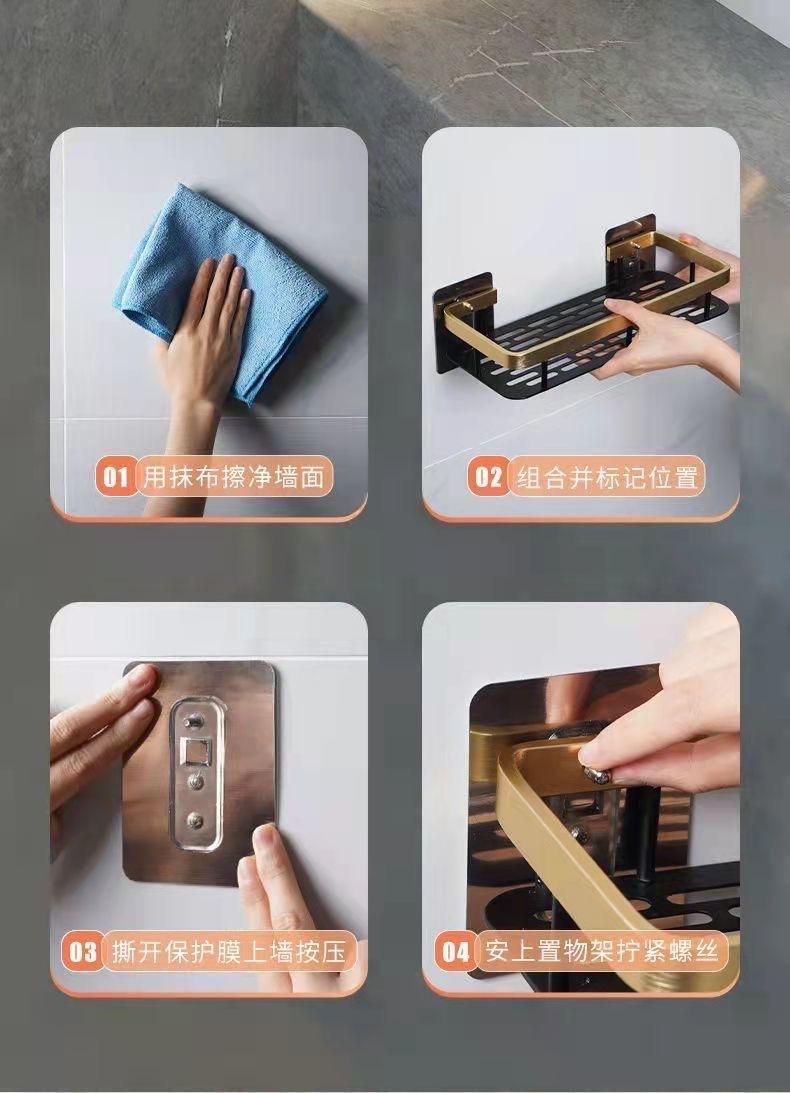 01 用抹布擦净墙面

02 组合并标记位置

03 撕开保护膜上墙按压

04 安上置物架拧紧螺丝