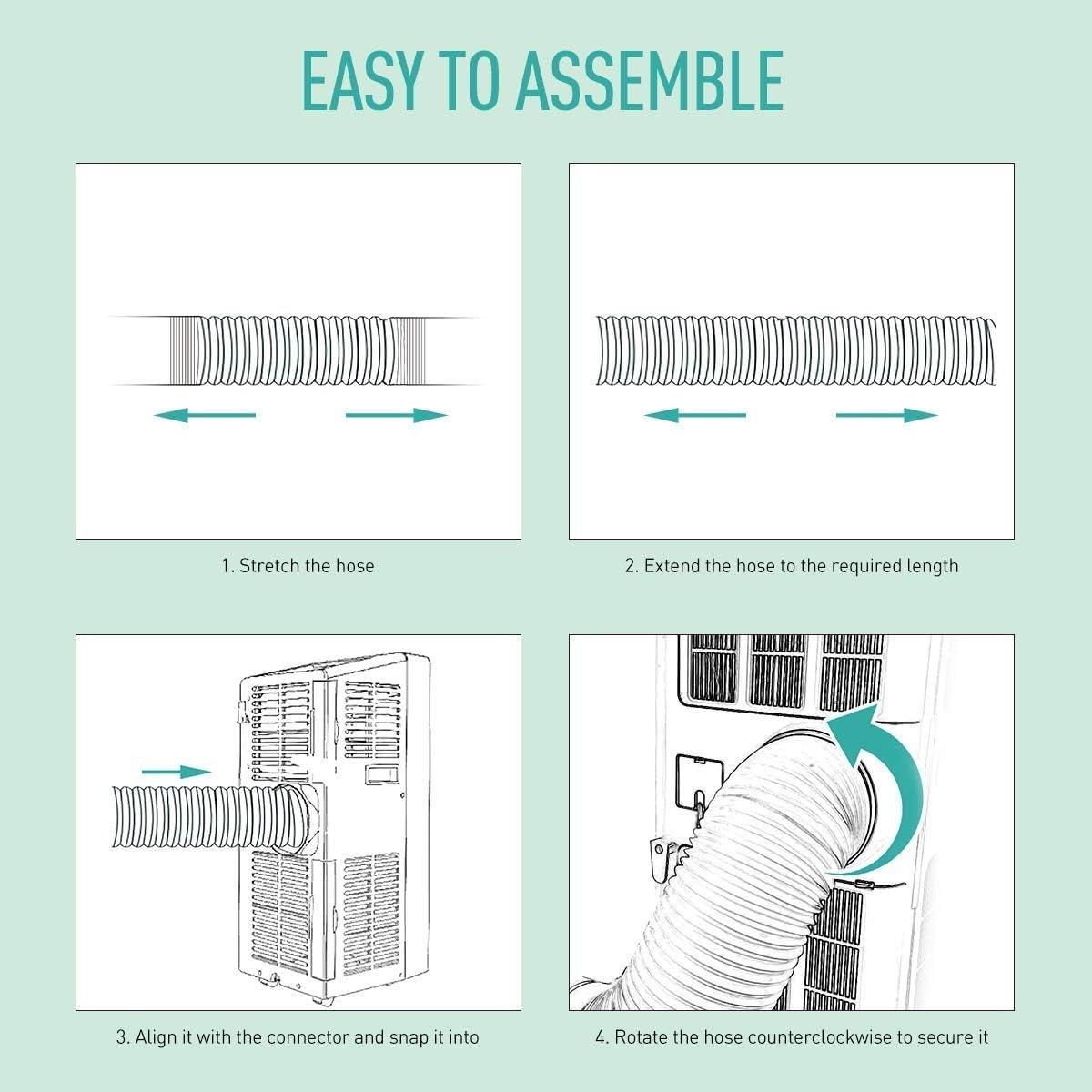 EASY TO ASSEMBLE

1. Stretch the hose

2. Extend the hose to the required length

3. Align it with the connector and snap it into

4. Rotate the hose counterclockwise to secure it