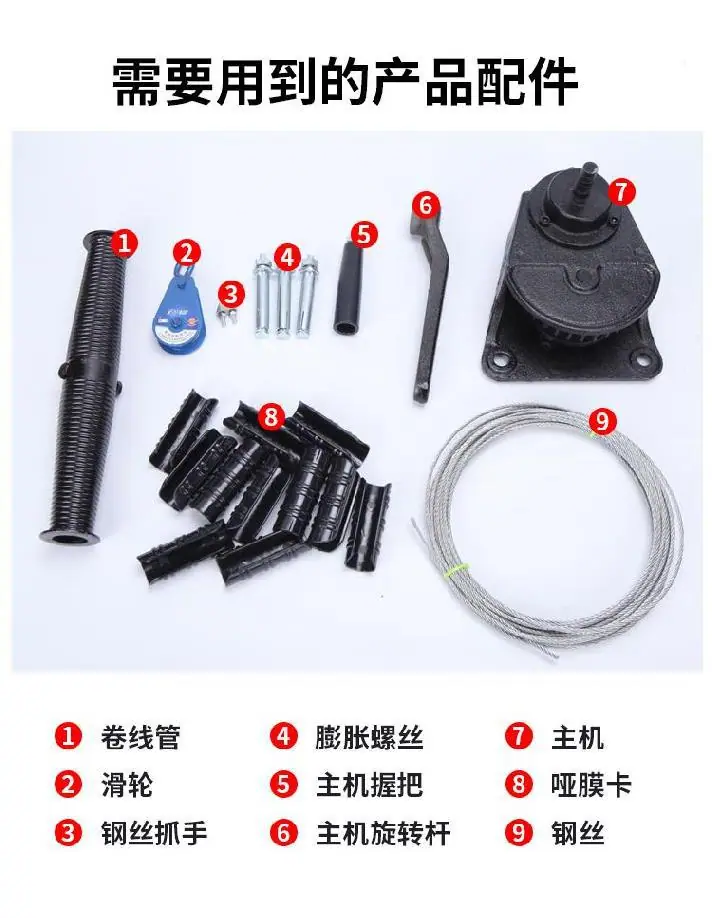 需要用到的产品配件

1 2 3 4 5 6 7 8 9

1 卷线管
2 滑轮
3 钢丝抓手
4 膨胀螺丝
5 主机握把
6 主机旋转杆
7 主机
8 哑膜卡
9 钢丝