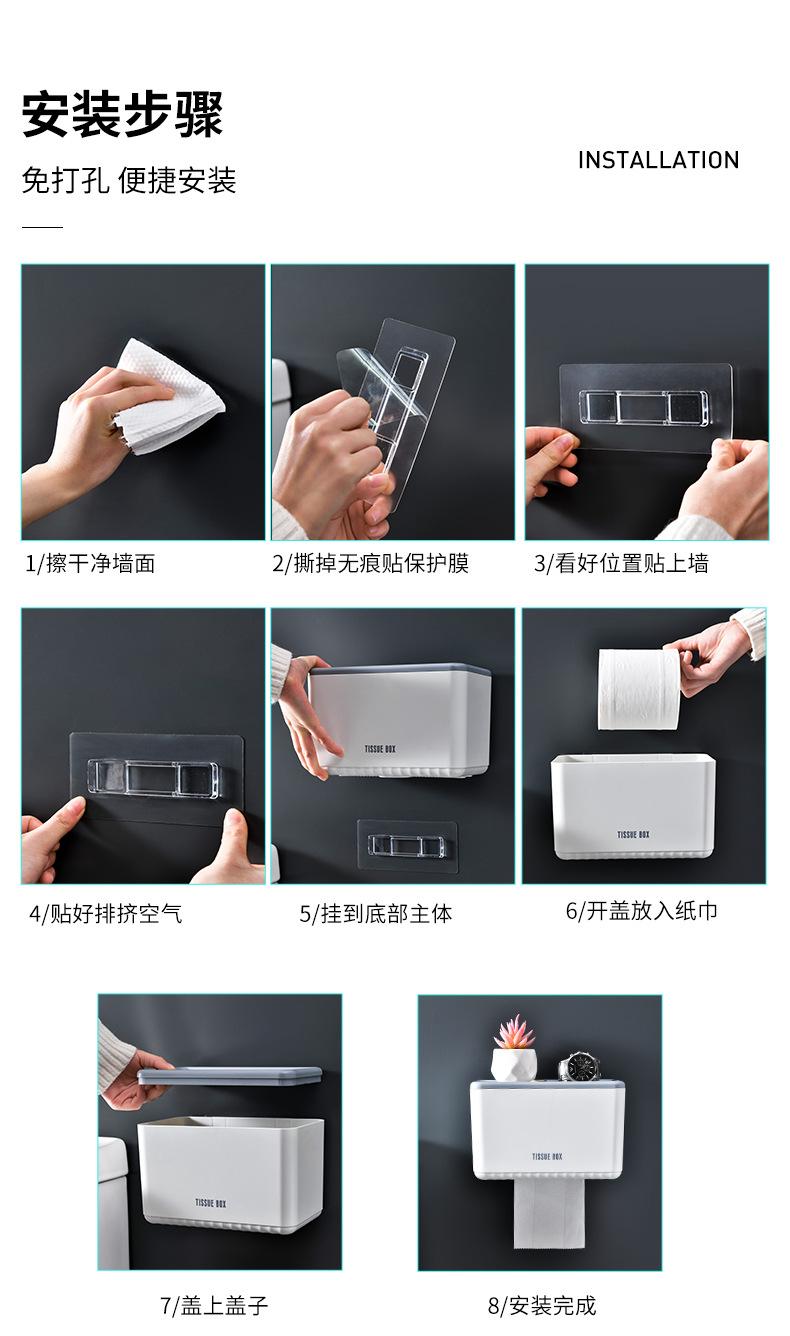 安装步骤

免打孔 便捷安装

INSTALLATION

1/擦干净墙面

2/撕掉无痕贴保护膜

3/看好位置贴上墙

4/贴好排挤空气

TISSUE BOX

5/挂到底部主体

TISSUE BOX

6/开盖放入纸巾

TISSUE BOX

7/盖上盖子

TISSUE BOX

8/安装完成