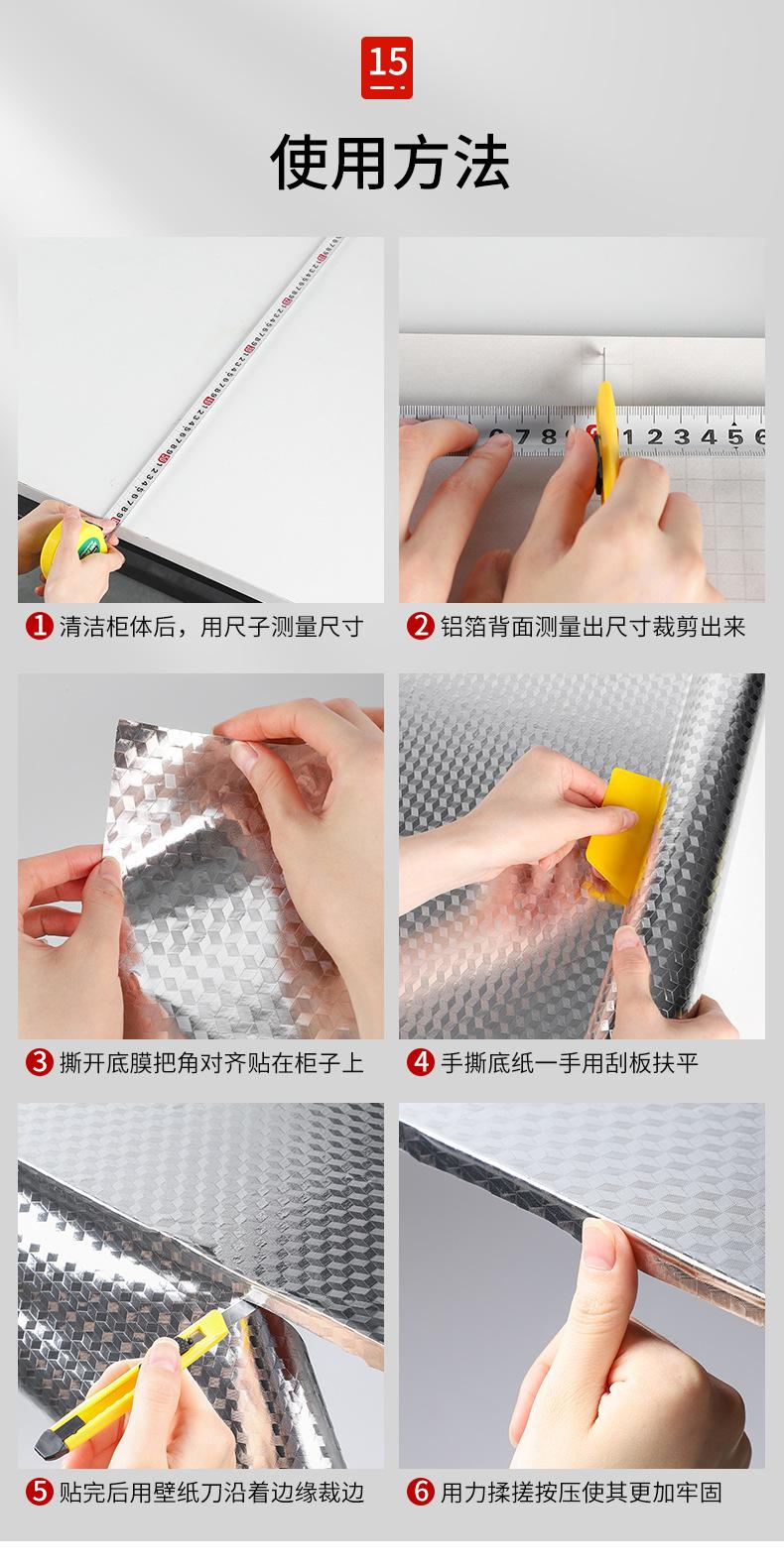 15

使用方法

1 清洁柜体后，用尺子测量尺寸

2 铝箔背面测量出尺寸裁剪出来

3 撕开底膜把角对齐贴在柜子上

4 手撕底纸一手用刮板扶平

5 贴完后用壁纸刀沿着边缘裁边

6 用力揉搓按压使其更加牢固