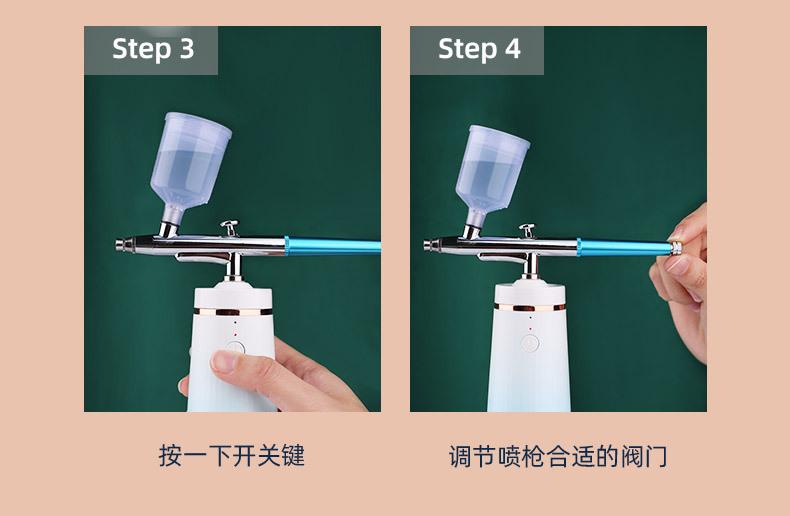 Step 3

按一下开关键

Step 4

调节喷枪合适的阀门