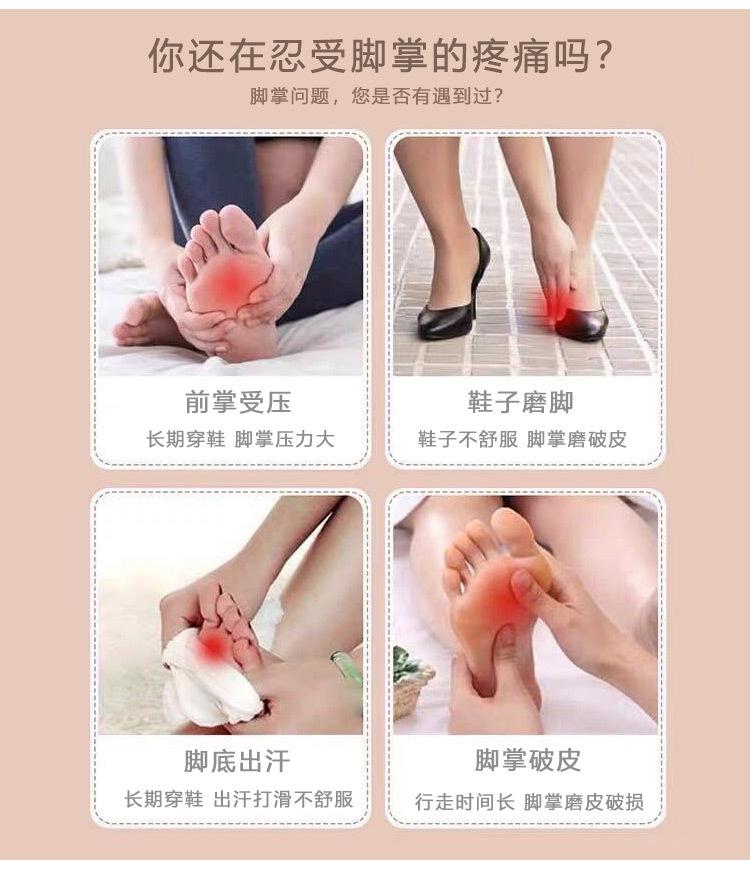 你还在忍受脚掌的疼痛吗？

脚掌问题，您是否有遇到过？

前掌受压

长期穿鞋 脚掌压力大

鞋子磨脚

鞋子不舒服 脚掌磨破皮

脚底出汗

长期穿鞋 出汗打滑不舒服

脚掌破皮

行走时间长 脚掌磨皮破损