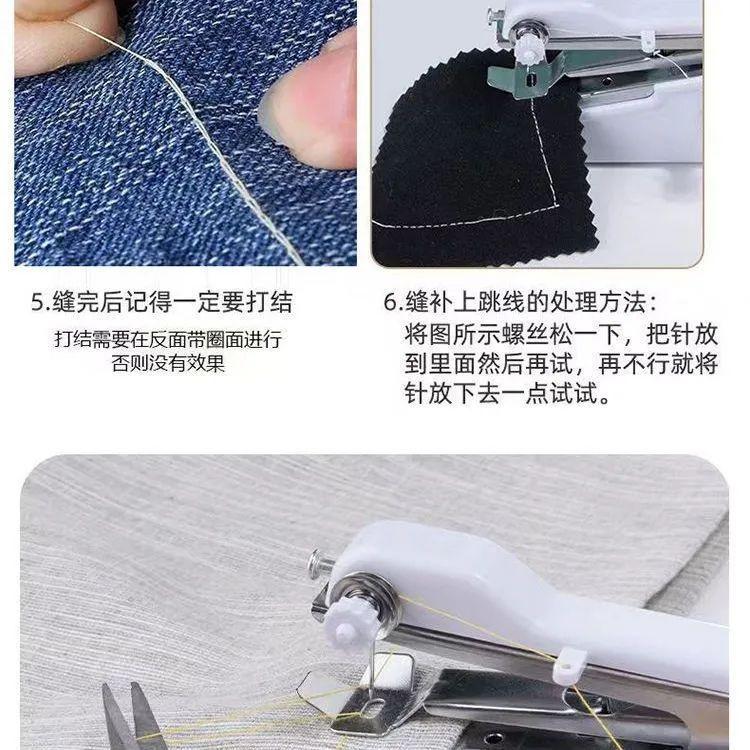 5.缝完后记得一定要打结

打结需要在反面带圈面进行
否则没有效果

6.缝补上跳线的处理方法：
将图所示螺丝松一下，把针放到里面然后再试，再不行就将针放下去一点试试。