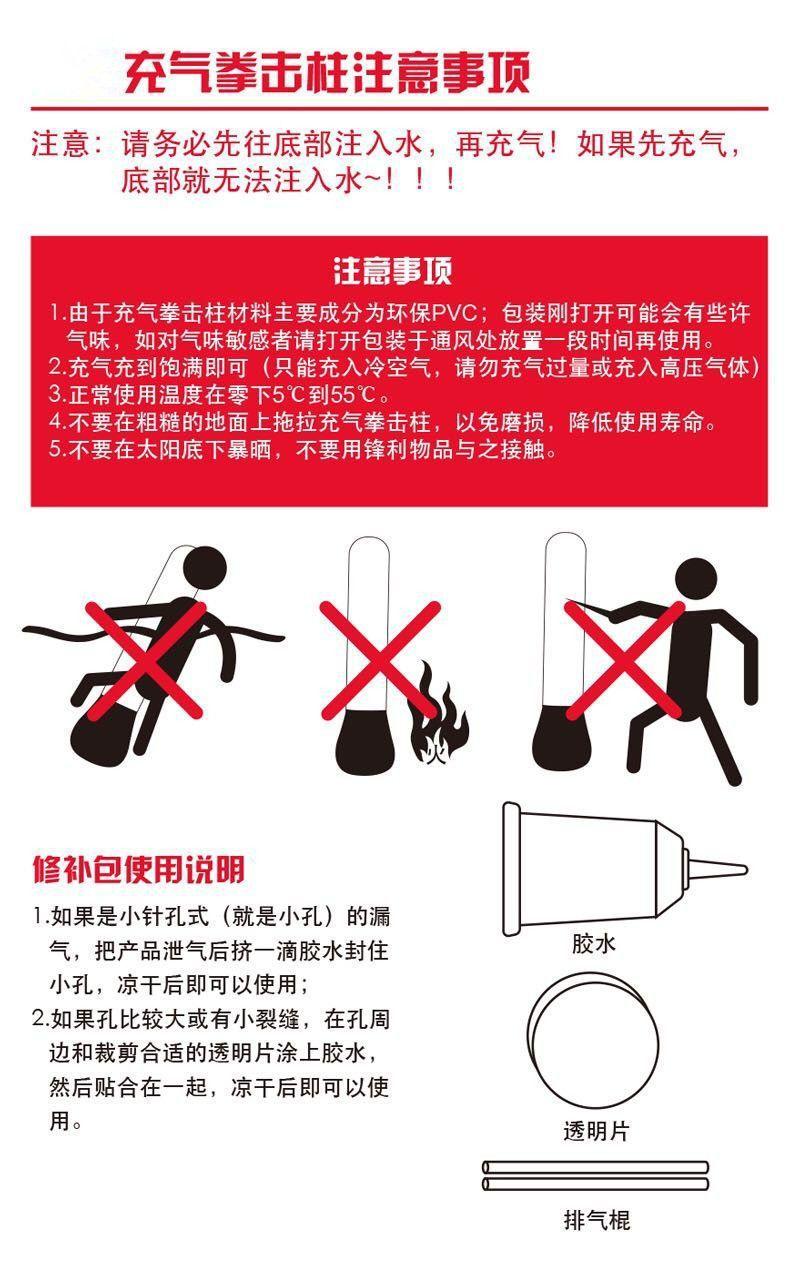 充气拳击柱注意事项

注意：请务必先往底部注入水，再充气！如果先充气，底部就无法注入水~！！！

注意事项

1.由于充气拳击柱材料主要成分为环保PVC；包装刚打开可能会有些许气味，如对气味敏感者请打开包装于通风处放置一段时间再使用。
2.充气充到饱满即可（只能充入冷空气，请勿充气过量或充入高压气体）
3.正常使用温度在零下5℃到55℃。
4.不要在粗糙的地面上拖拉充气拳击柱，以免磨损，降低使用寿命。
5.不要在太阳底下暴晒，不要用锋利物品与之接触。

修补包使用说明

1.如果是小针孔式（就是小孔）的漏气，把产品泄气后挤一滴胶水封住小孔，凉干后即可以使用；
2.如果孔比较大或有小裂缝，在孔周边和裁剪合适的透明片涂上胶水，然后贴合在一起，凉干后即可以使用。

胶水

透明片

排气棍