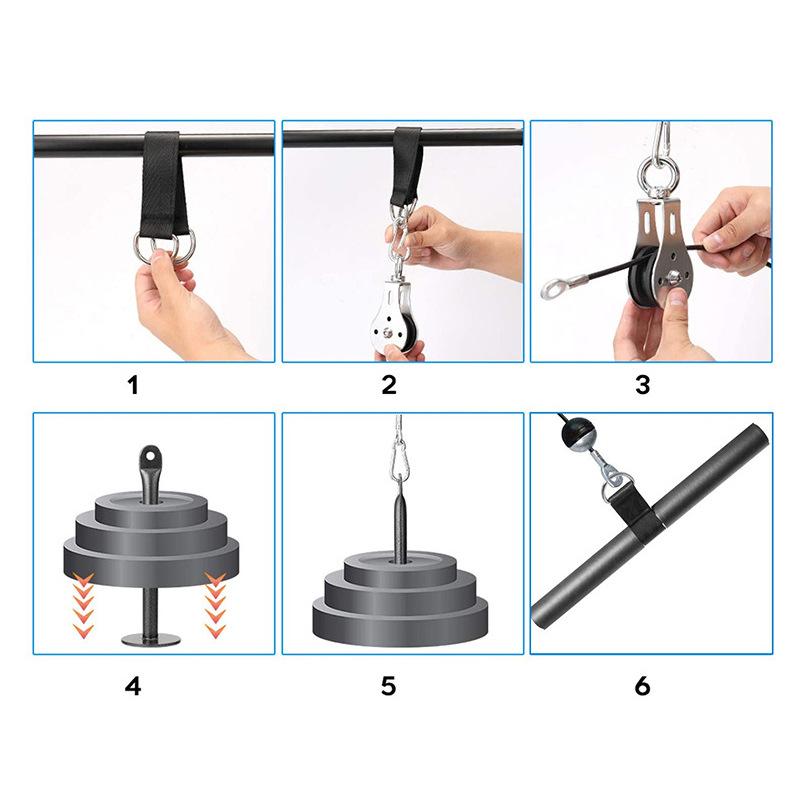 1

2

3

4

5

6