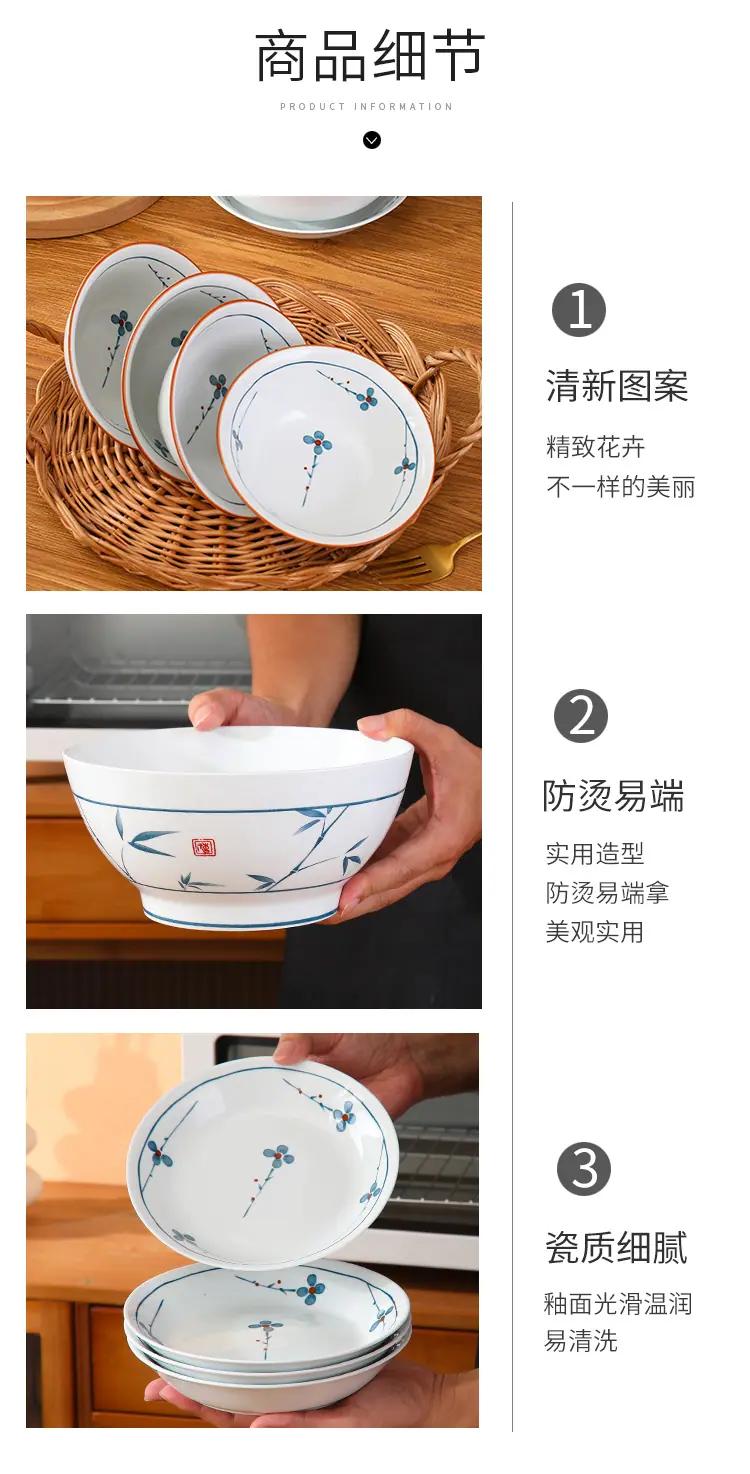 商品细节

PRODUCT INFORMATION

1

清新图案

精致花卉
不一样的美丽

2

防烫易端

实用造型
防烫易端拿
美观实用

3

瓷质细腻

釉面光滑温润
易清洗