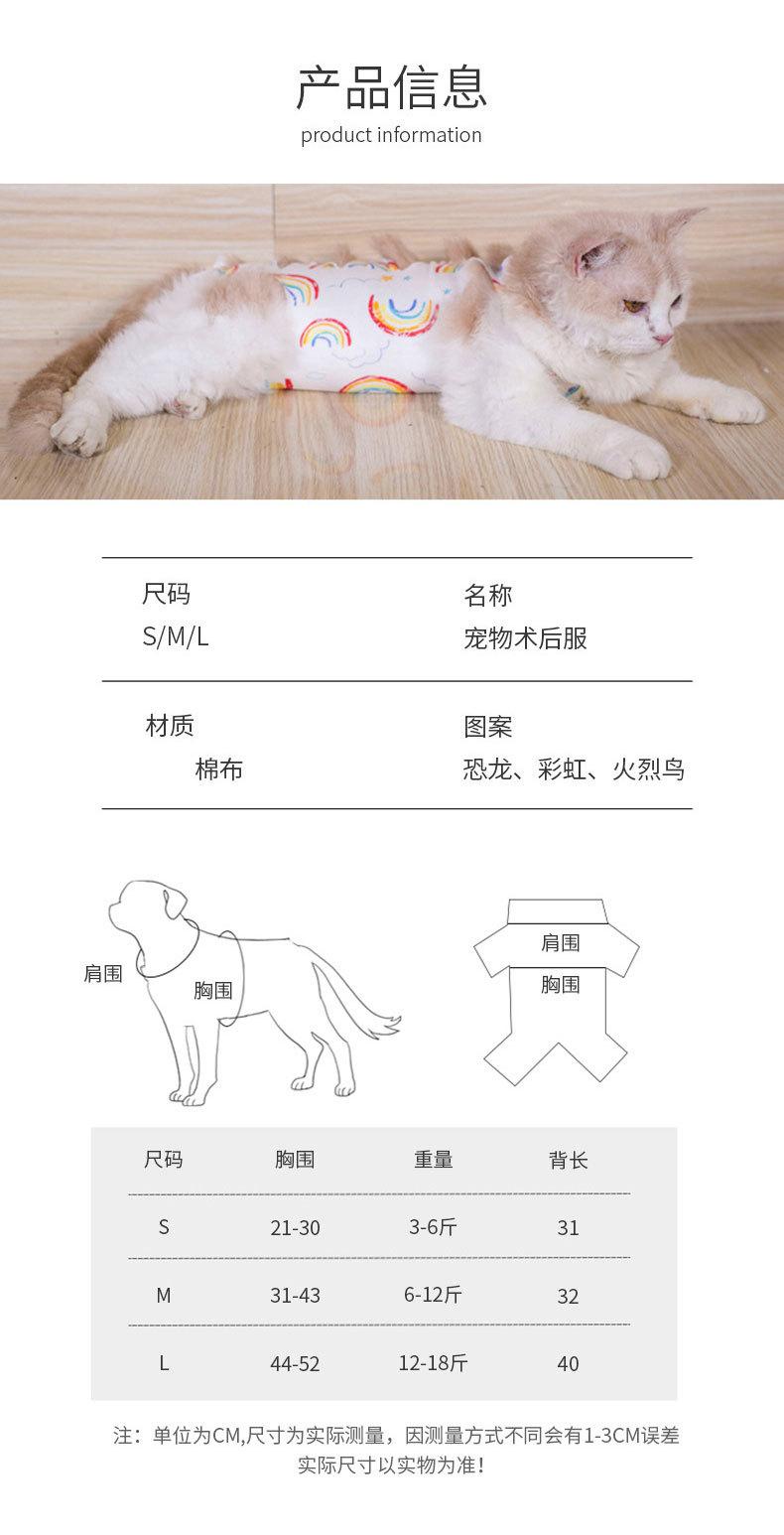 产品信息
product information

尺码
S/M/L

名称
宠物术后服

材质
棉布

图案
恐龙、彩虹、火烈鸟

肩围
胸围

肩围
胸围

| 尺码 | 胸围 | 重量 | 背长 |
|---|---|---|---|
| S | 21-30 | 3-6斤 | 31 |
| M | 31-43 | 6-12斤 | 32 |
| L | 44-52 | 12-18斤 | 40 |

注：单位为CM,尺寸为实际测量，因测量方式不同会有1-3CM误差
实际尺寸以实物为准！