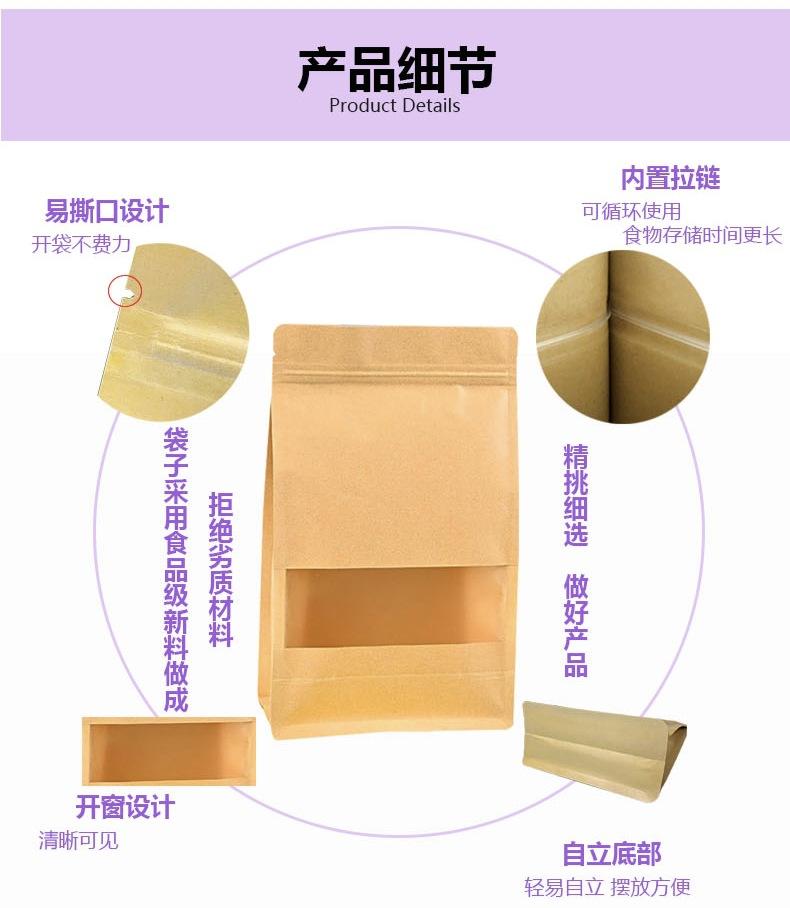 产品细节
Product Details

易撕口设计
开袋不费力

内置拉链
可循环使用
食物存储时间更长

袋子采用食品级新料做成

拒绝劣质材料

精挑细选

做好产品

开窗设计
清晰可见

自立底部
轻易自立 摆放方便