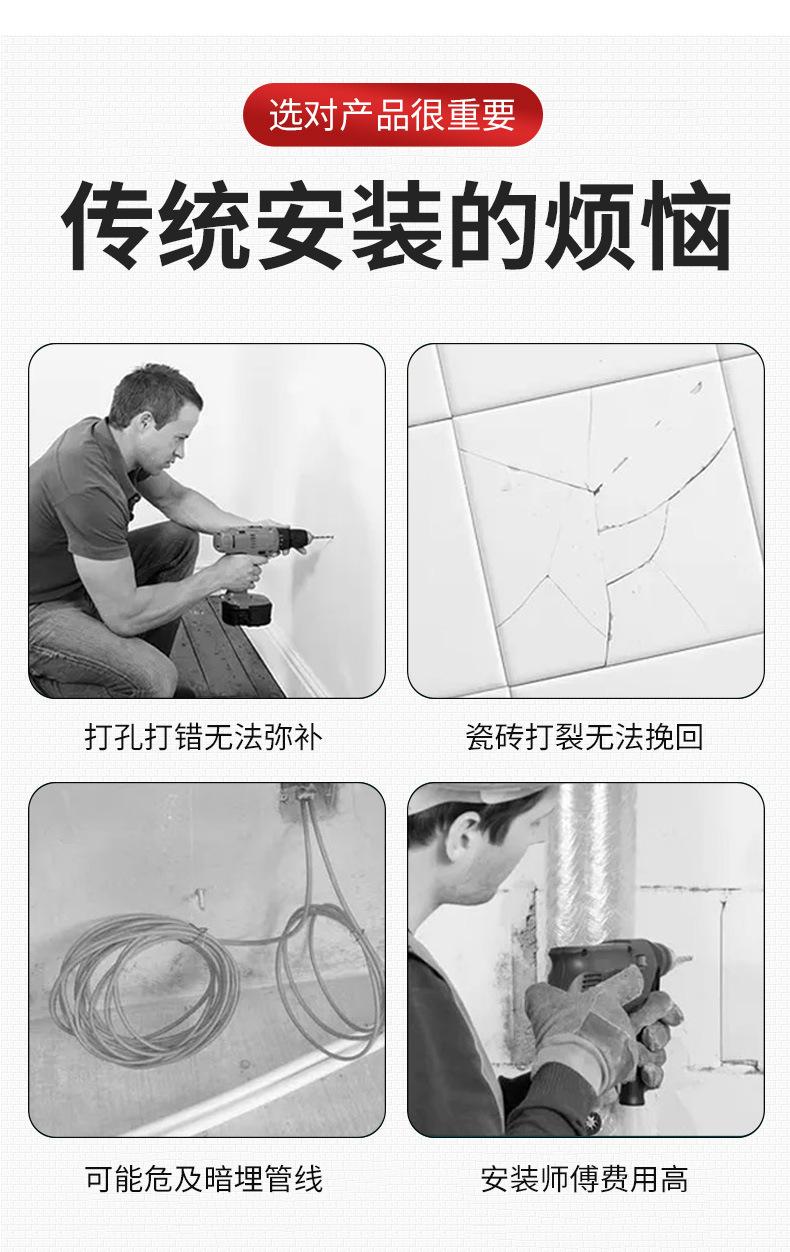 选对产品很重要

传统安装的烦恼

打孔打错无法弥补

瓷砖打裂无法挽回

可能危及暗埋管线

安装师傅费用高