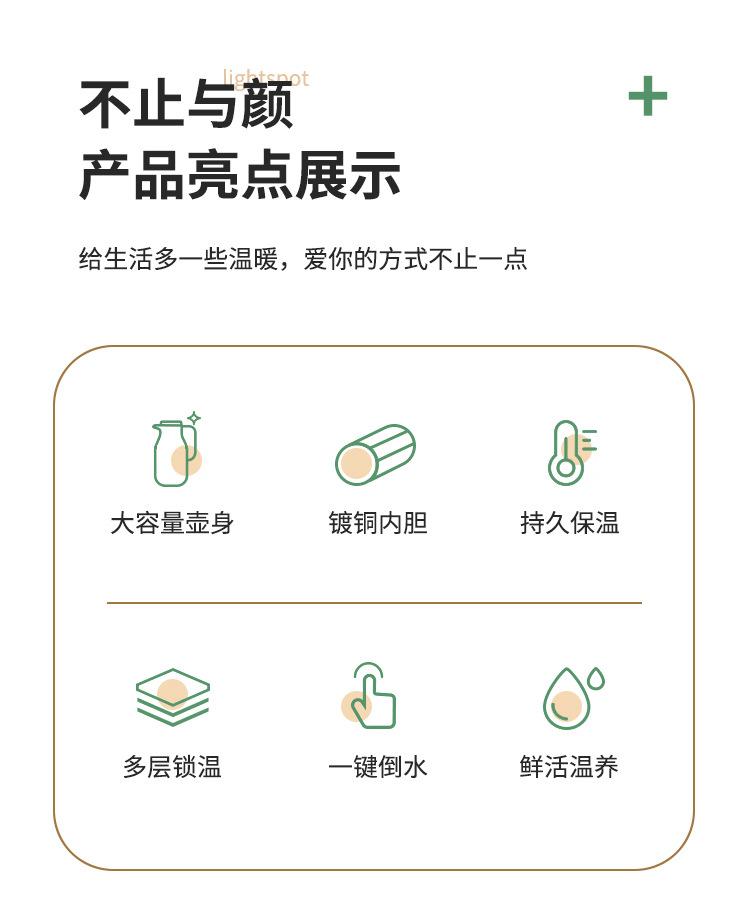 lightspot

不止与颜
产品亮点展示

给生活多一些温暖，爱你的方式不止一点

大容量壶身

镀铜内胆

持久保温

多层锁温

一键倒水

鲜活温养