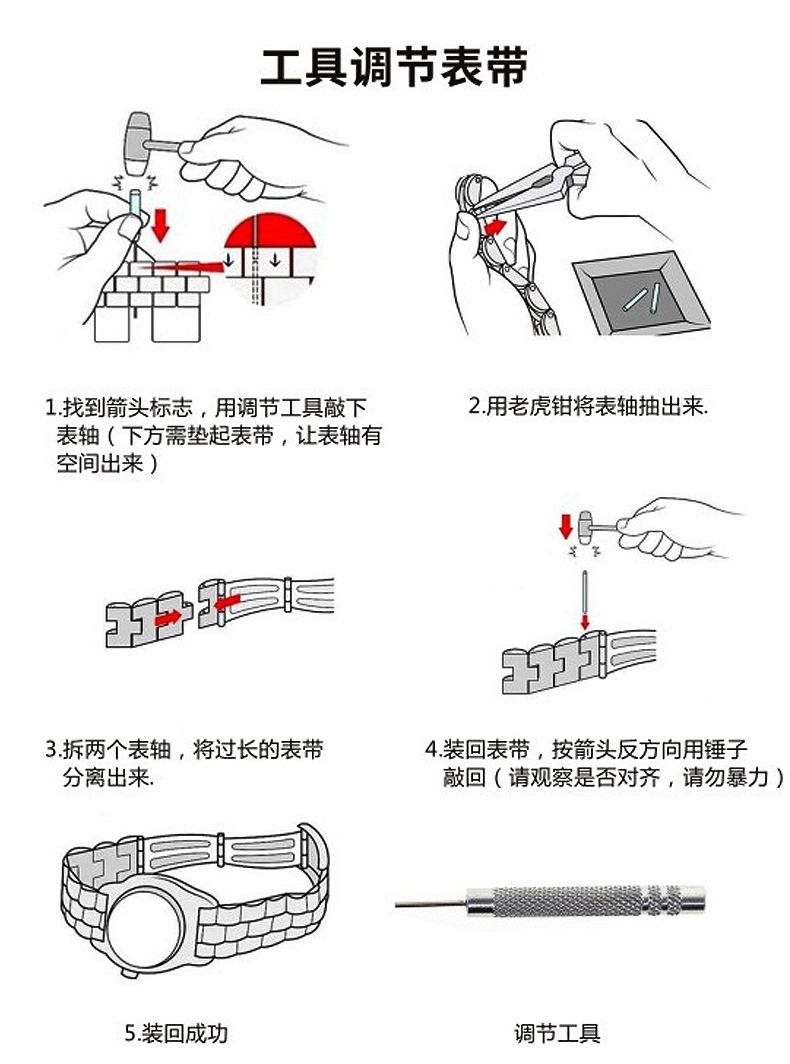 工具调节表带

1.找到箭头标志，用调节工具敲下表轴（下方需垫起表带，让表轴有空间出来）

2.用老虎钳将表轴抽出来.

3.拆两个表轴，将过长的表带分离出来.

4.装回表带，按箭头反方向用锤子敲回（请观察是否对齐，请勿暴力）

5.装回成功

调节工具