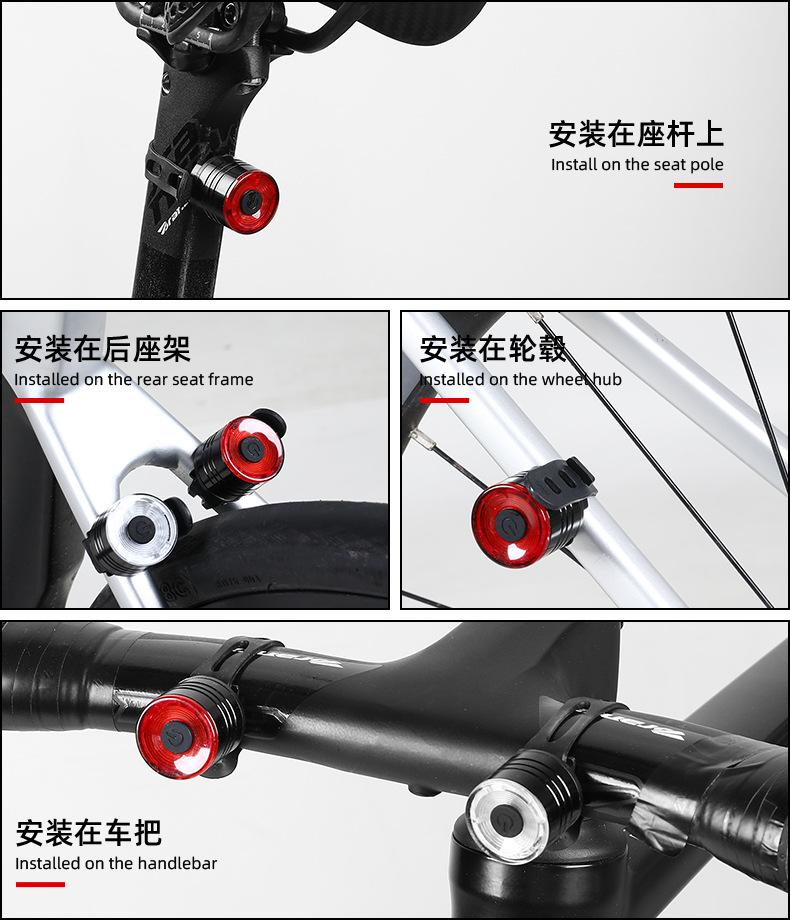 安装在座杆上
Install on the seat pole

安装在后座架
Installed on the rear seat frame

安装在轮毂
Installed on the wheel hub

安装在车把
Installed on the handlebar