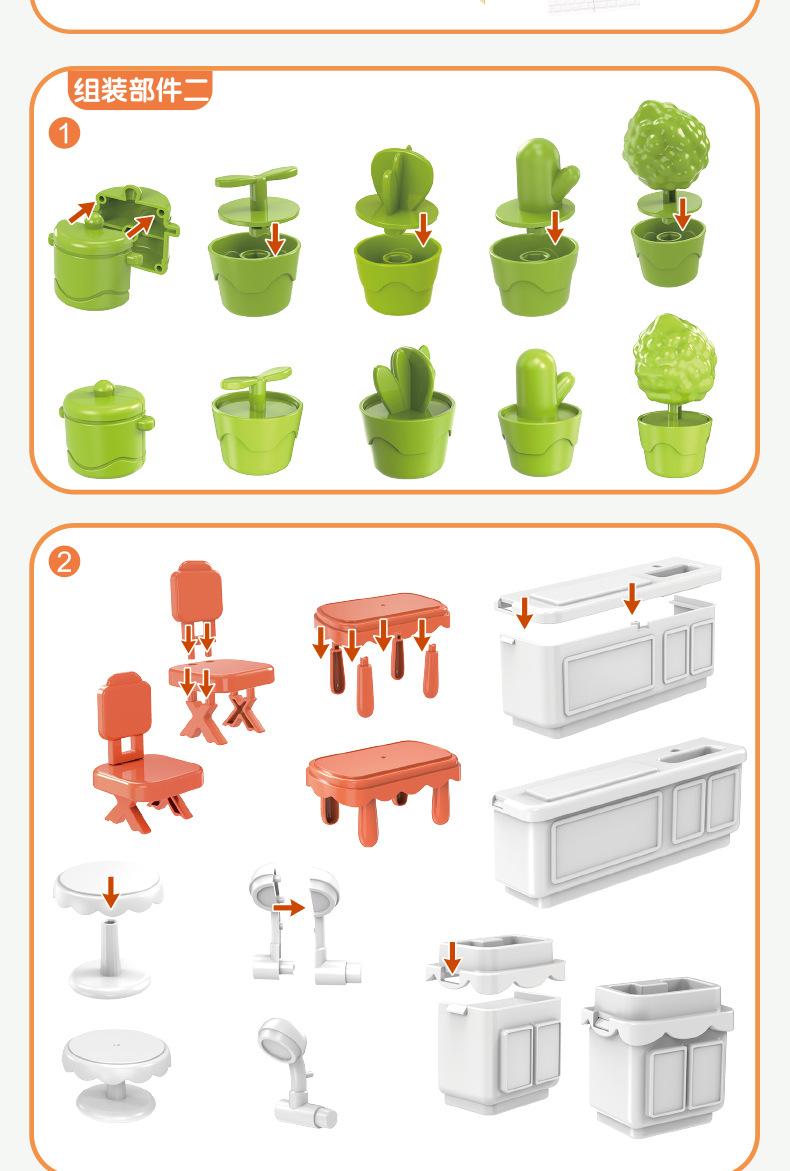 组装部件二

1

2