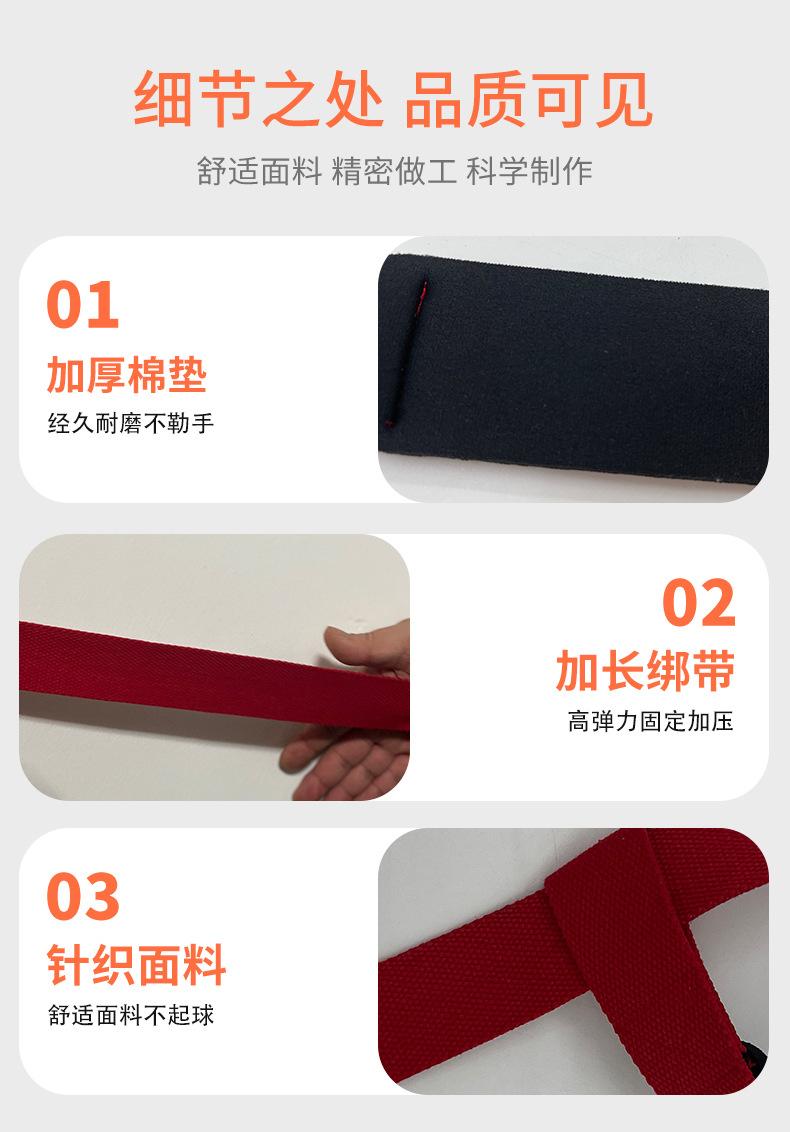 细节之处 品质可见

舒适面料 精密做工 科学制作

01

加厚棉垫

经久耐磨不勒手

02

加长绑带

高弹力固定加压

03

针织面料

舒适面料不起球