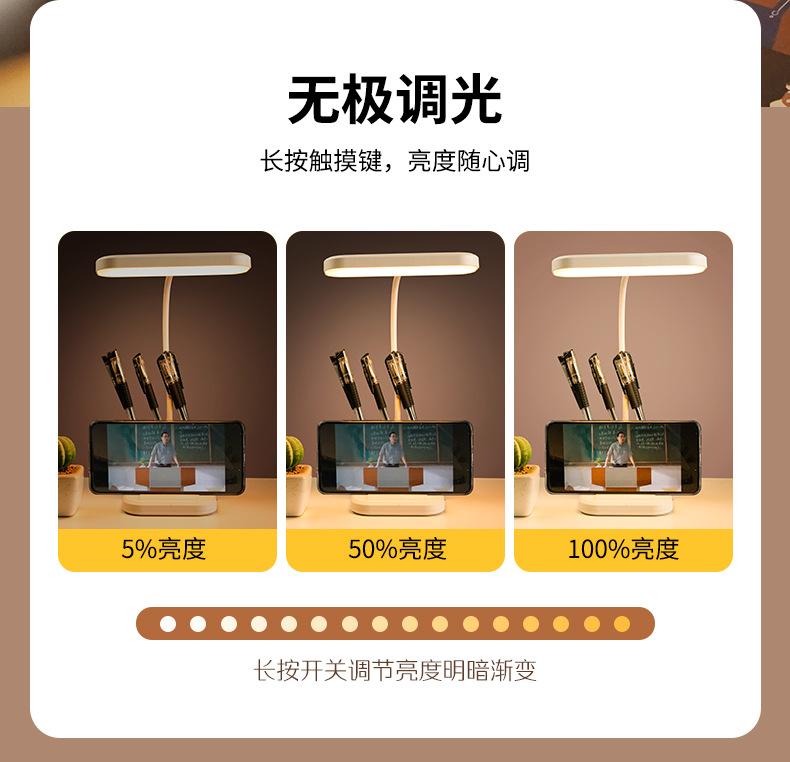 无极调光

长按触摸键，亮度随心调

5%亮度

50%亮度

100%亮度

长按开关调节亮度明暗渐变