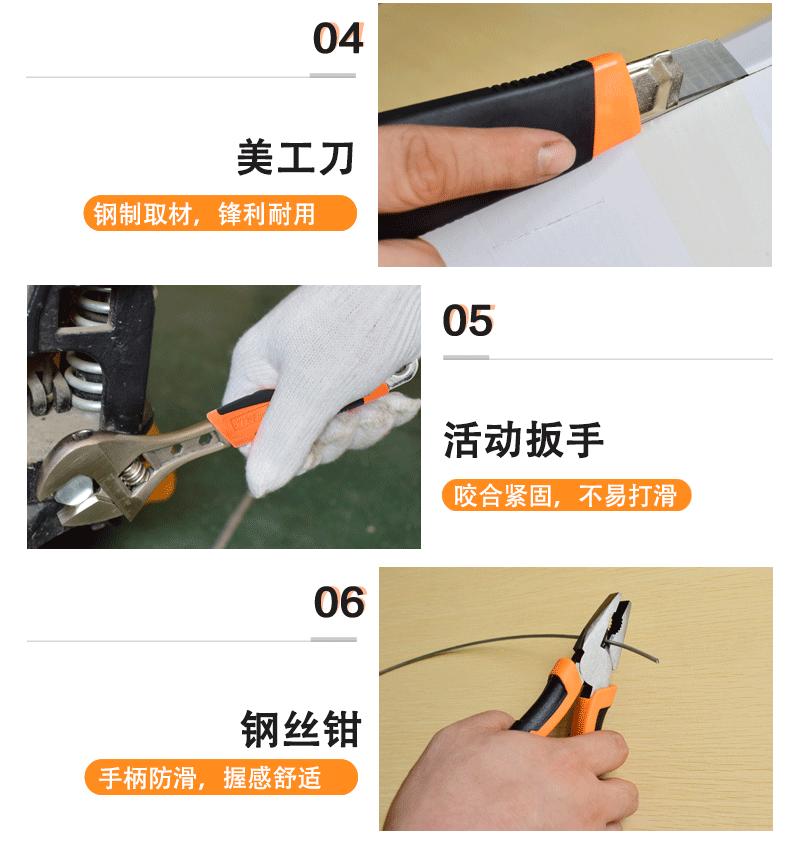 04

美工刀

钢制取材，锋利耐用

05

活动扳手

咬合紧固，不易打滑

06

钢丝钳

手柄防滑，握感舒适