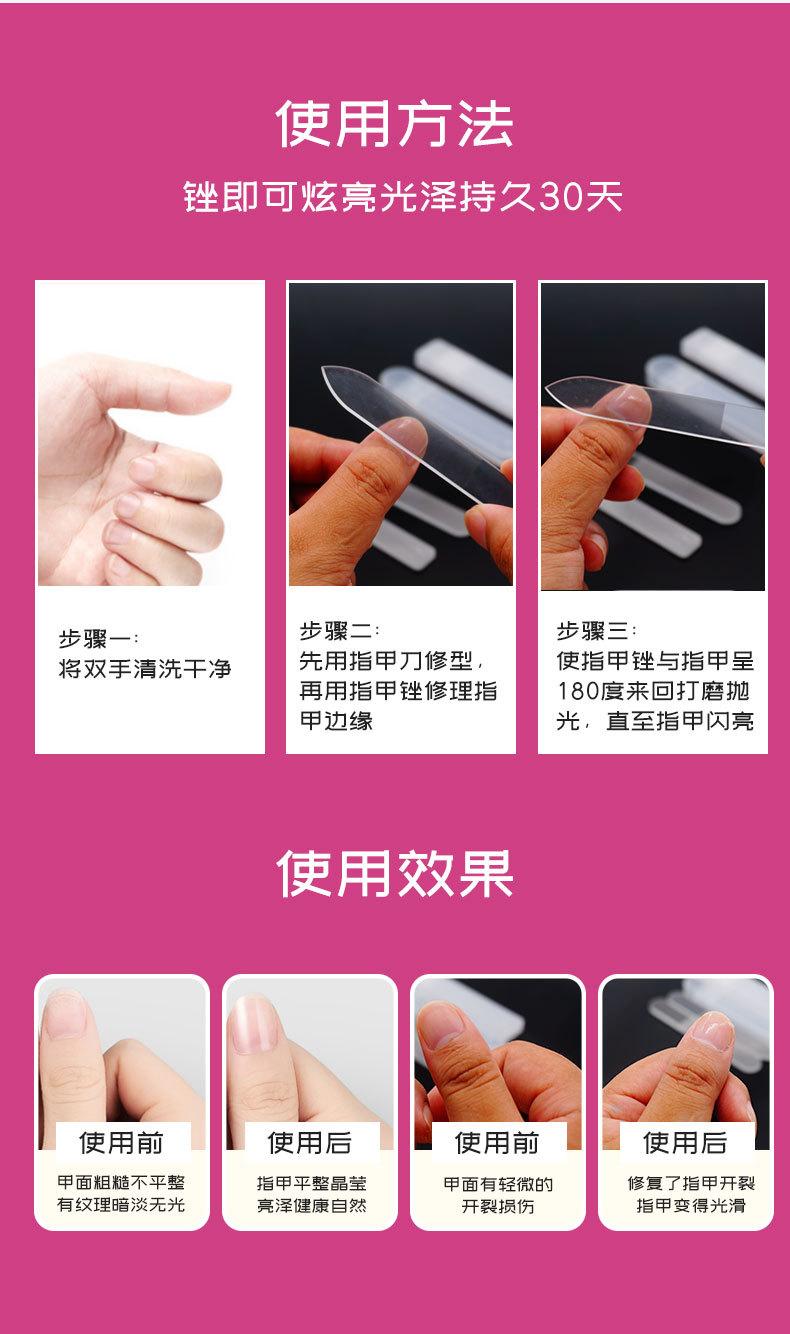 使用方法

锉即可炫亮光泽持久30天

步骤一：
将双手清洗干净

步骤二：
先用指甲刀修型，再用指甲锉修理指甲边缘

步骤三：
使指甲锉与指甲呈180度来回打磨抛光，直至指甲闪亮

使用效果

使用前
甲面粗糙不平整
有纹理暗淡无光

使用后
指甲平整晶莹
亮泽健康自然

使用前
甲面有轻微的
开裂损伤

使用后
修复了指甲开裂
指甲变得光滑