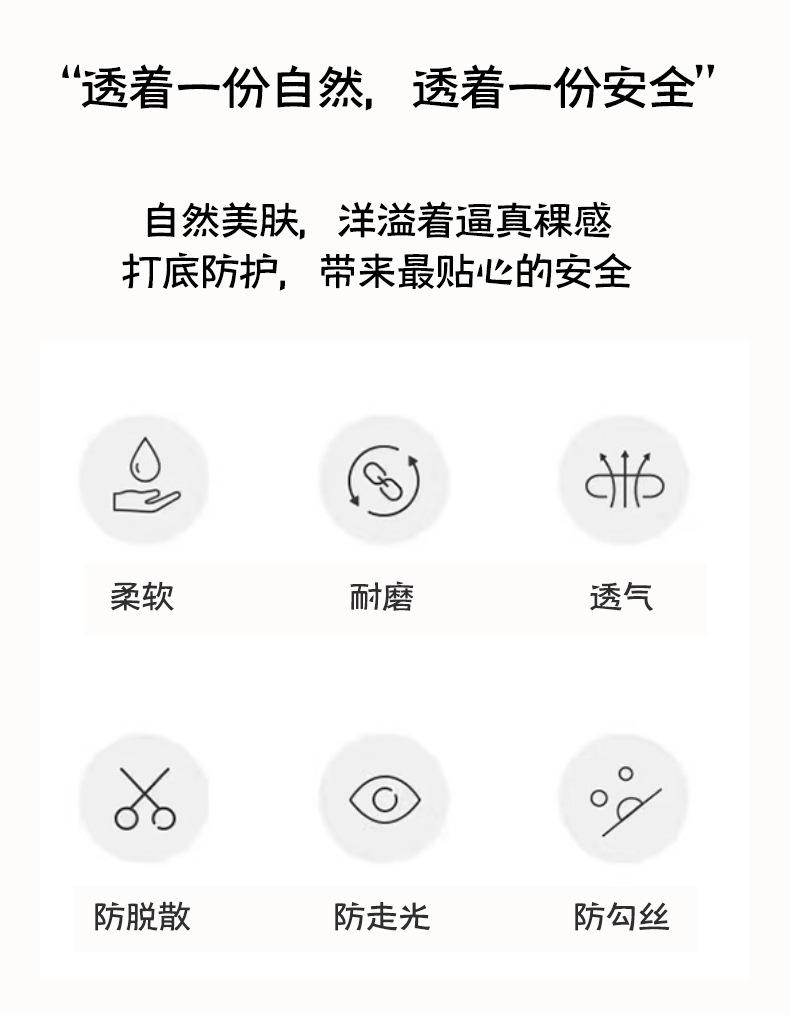 “透着一份自然，透着一份安全”

自然美肤，洋溢着逼真裸感
打底防护，带来最贴心的安全

柔软

耐磨

透气

防脱散

防走光

防勾丝