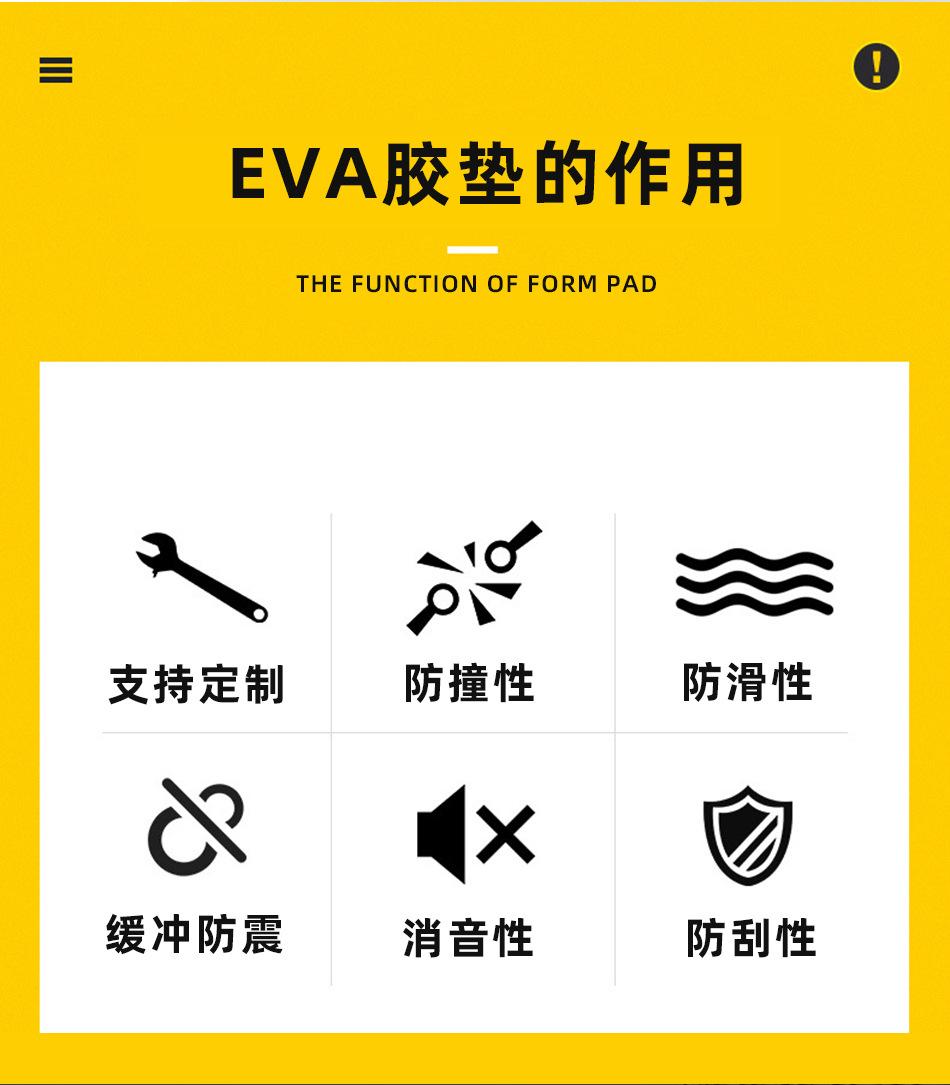 EVA胶垫的作用

THE FUNCTION OF FORM PAD

支持定制

防撞性

防滑性

缓冲防震

消音性

防刮性