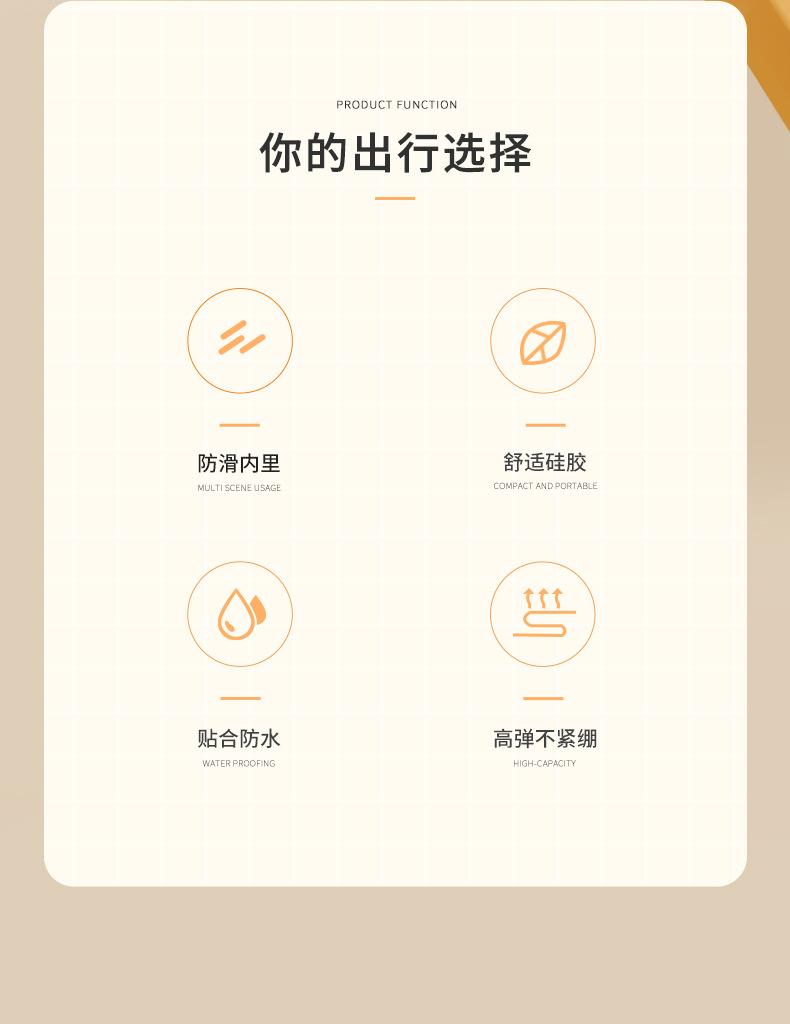 PRODUCT FUNCTION

你的出行选择

防滑内里
MULTI SCENE USAGE

舒适硅胶
COMPACT AND PORTABLE

贴合防水
WATER PROOFING

高弹不紧绷
HIGH-CAPACITY