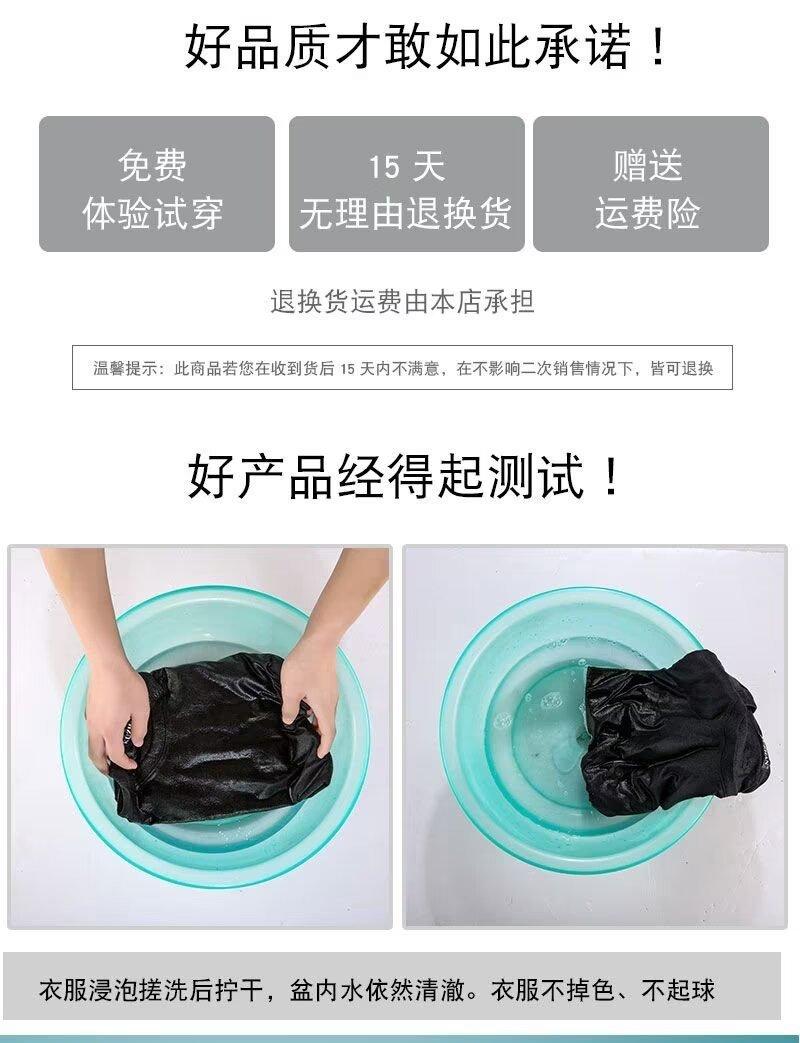 好品质才敢如此承诺！

免费
体验试穿

15 天
无理由退换货

赠送
运费险

退换货运费由本店承担

温馨提示：此商品若您在收到货后 15 天内不满意，在不影响二次销售情况下，皆可退换

好产品经得起测试！

衣服浸泡搓洗后拧干，盆内水依然清澈。衣服不掉色、不起球