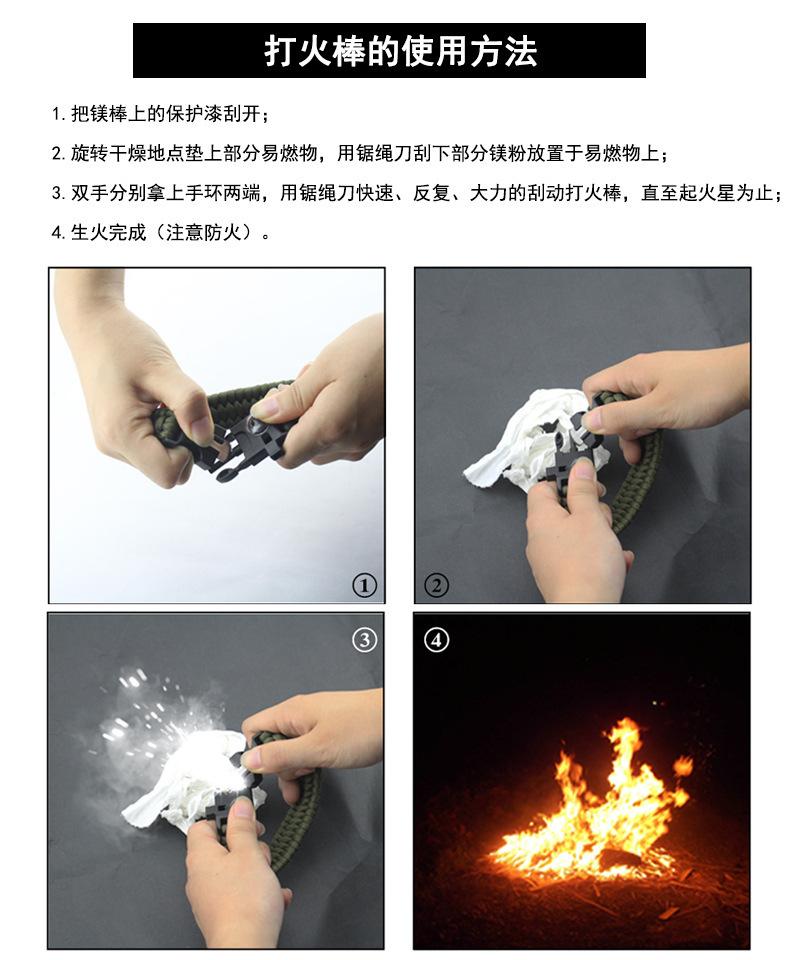 打火棒的使用方法

1. 把镁棒上的保护漆刮开；

2. 旋转干燥地点垫上部分易燃物，用锯绳刀刮下部分镁粉放置于易燃物上；

3. 双手分别拿上手环两端，用锯绳刀快速、反复、大力的刮动打火棒，直至起火星为止；

4. 生火完成（注意防火）。

①

②

③

④