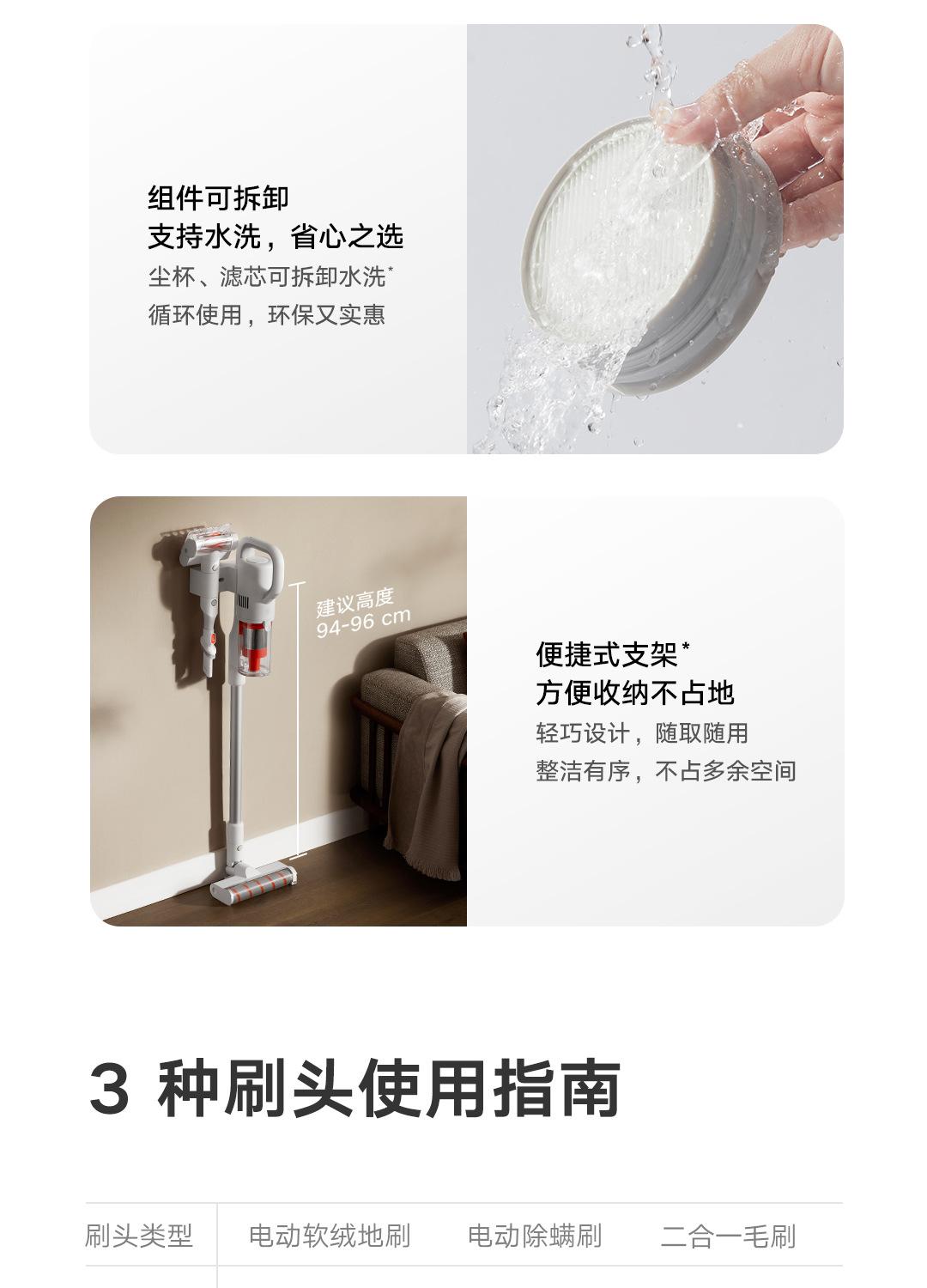 组件可拆卸
支持水洗，省心之选
尘杯、滤芯可拆卸水洗*
循环使用，环保又实惠

建议高度
94-96 cm

便捷式支架*
方便收纳不占地
轻巧设计，随取随用
整洁有序，不占多余空间

3 种刷头使用指南

| 刷头类型 | 电动软绒地刷 | 电动除螨刷 | 二合一毛刷 |
|---|---|---|---|