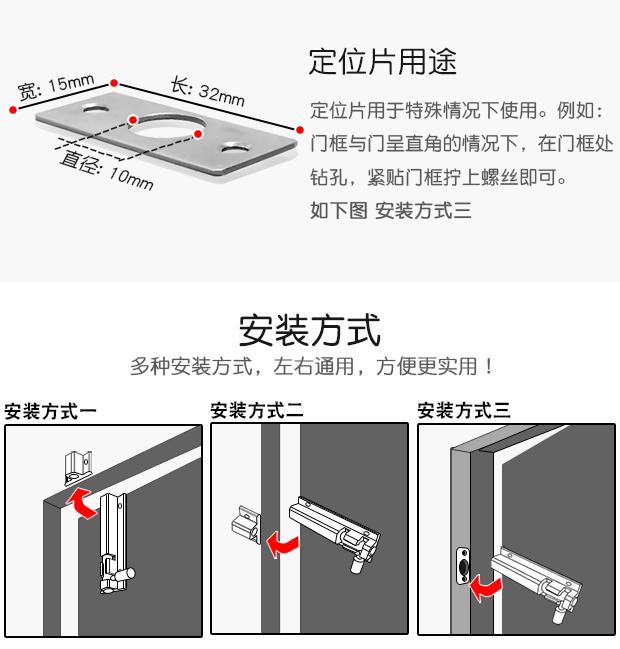 宽: 15mm
长: 32mm
直径: 10mm

定位片用途

定位片用于特殊情况下使用。例如：门框与门呈直角的情况下，在门框处钻孔，紧贴门框拧上螺丝即可。

如下图 安装方式三

安装方式

多种安装方式，左右通用，方便更实用！

安装方式一

安装方式二

安装方式三