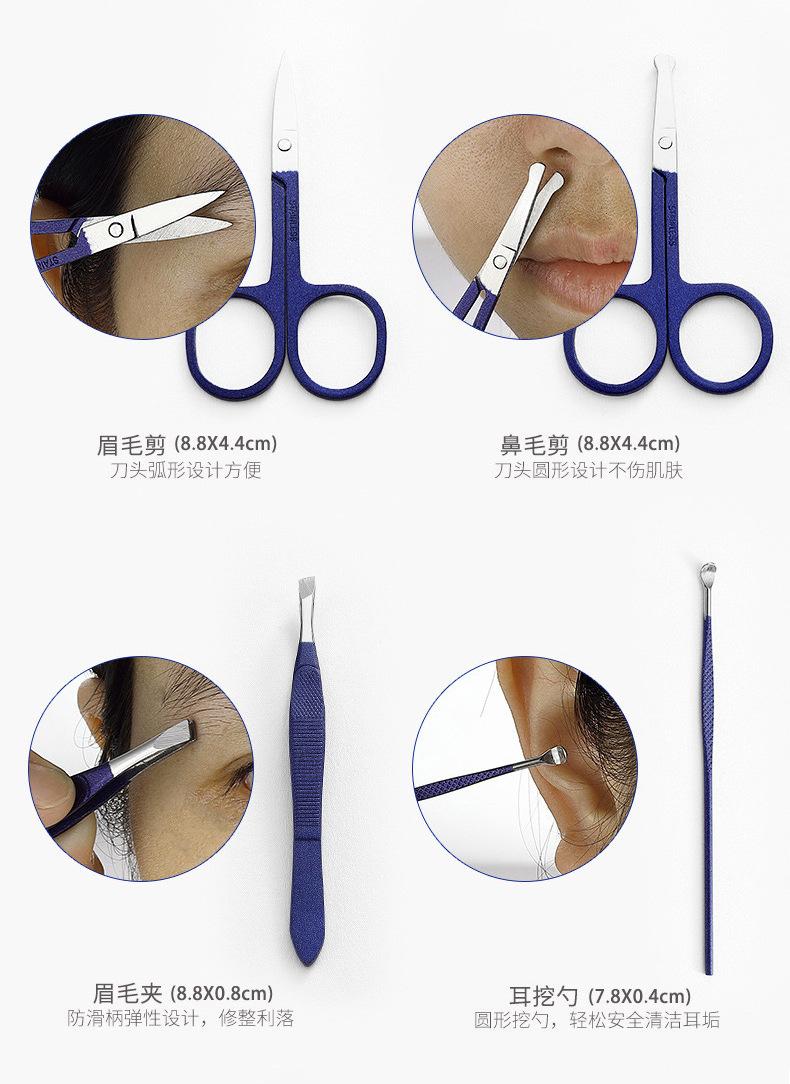 眉毛剪 (8.8X4.4cm)
刀头弧形设计方便

鼻毛剪 (8.8X4.4cm)
刀头圆形设计不伤肌肤

眉毛夹 (8.8X0.8cm)
防滑柄弹性设计，修整利落

耳挖勺 (7.8X0.4cm)
圆形挖勺，轻松安全清洁耳垢